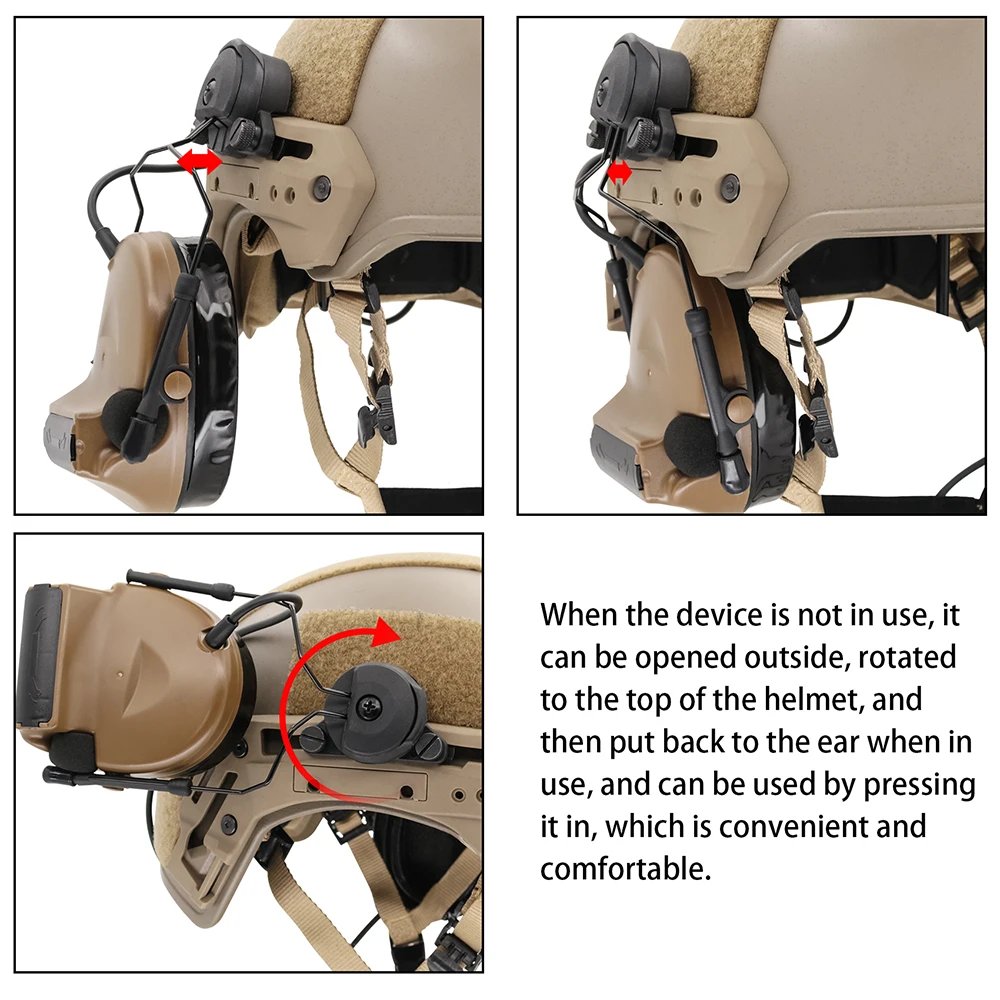 When the device is not in use, it can be opened outside, rotated to the top of the helmet, and then put back to the ear when in use, and can be used by pressing it in, which is convenient and comfortable.