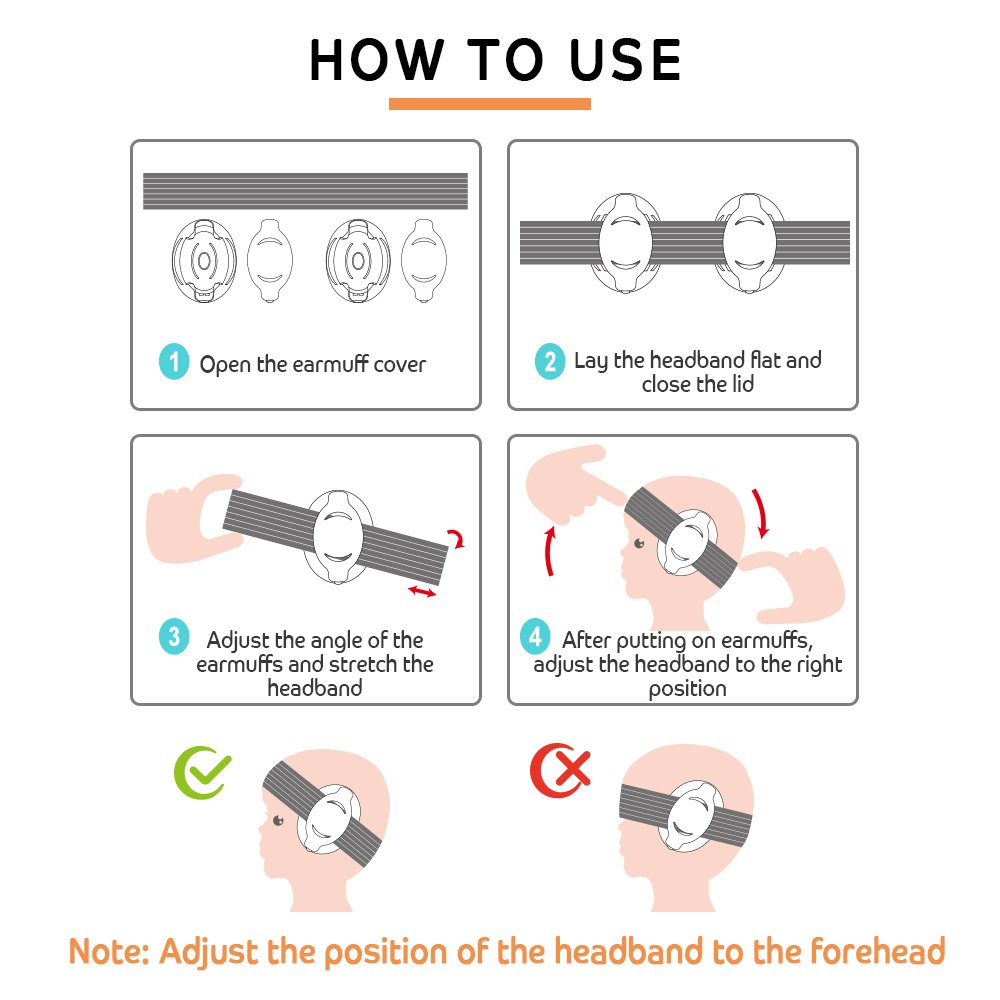 HOW TO USE

1 Open the earmuff cover

2 Lay the headband flat and close the lid

3 Adjust the angle of the earmuffs and stretch the headband

4 After putting on earmuffs, adjust the headband to the right position

Note: Adjust the position of the headband to the forehead