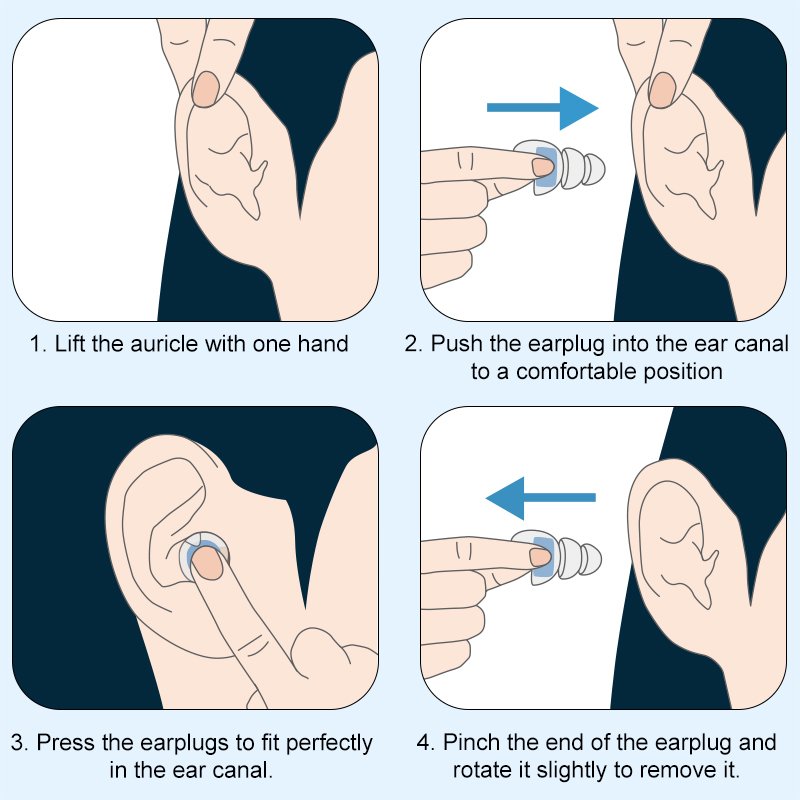 1. Lift the auricle with one hand

2. Push the earplug into the ear canal to a comfortable position

3. Press the earplugs to fit perfectly in the ear canal.

4. Pinch the end of the earplug and rotate it slightly to remove it.