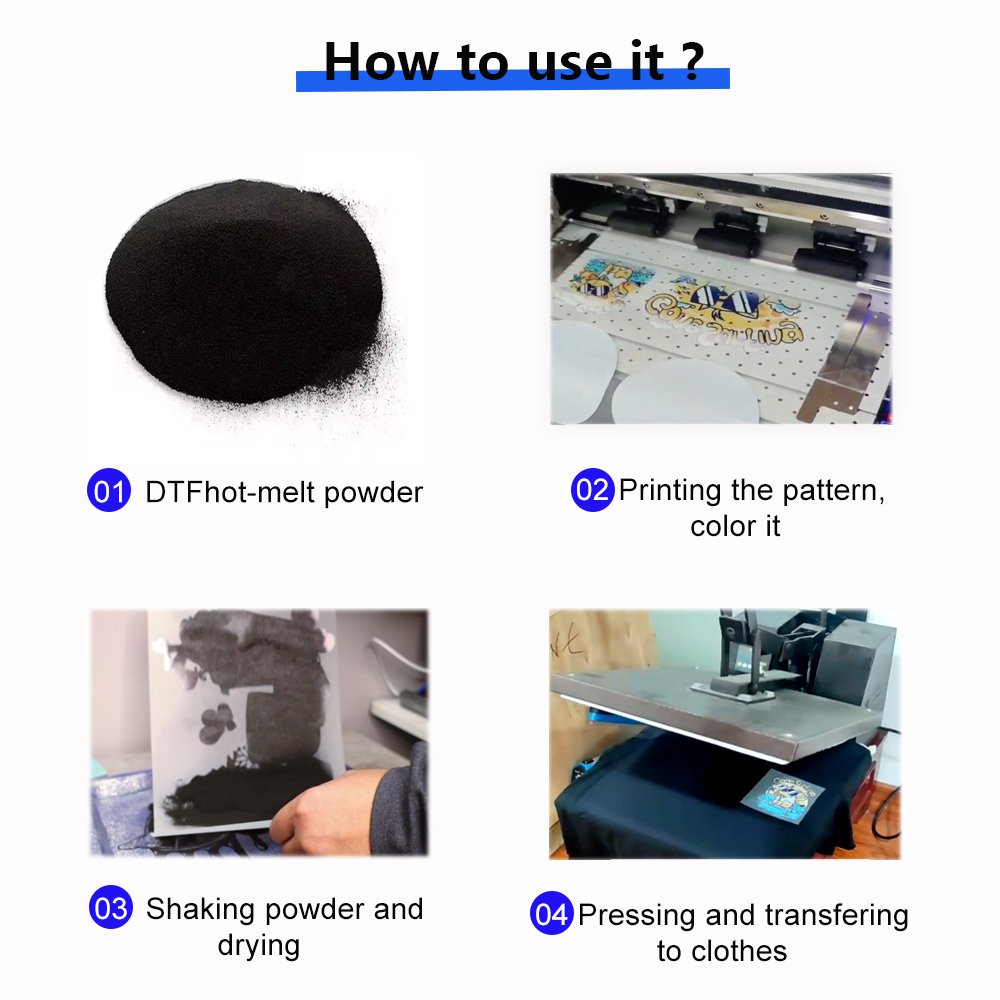 How to use it ?

01 DTFhot-melt powder

02 Printing the pattern, color it

03 Shaking powder and drying

04 Pressing and transfering to clothes