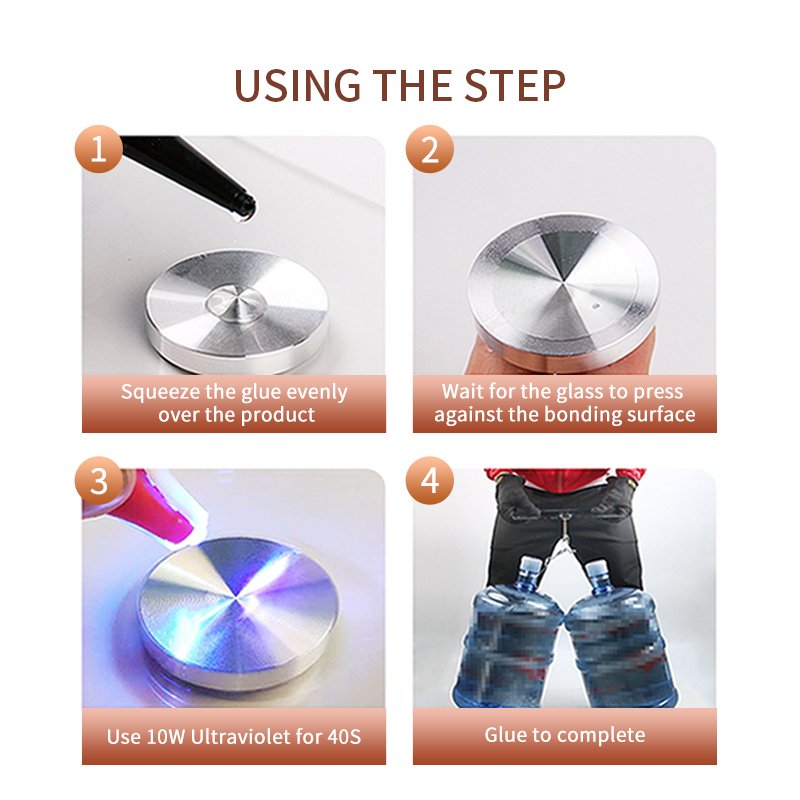 USING THE STEP

1

Squeeze the glue evenly over the product

2

Wait for the glass to press against the bonding surface

3

Use 10W Ultraviolet for 40S

4

Glue to complete