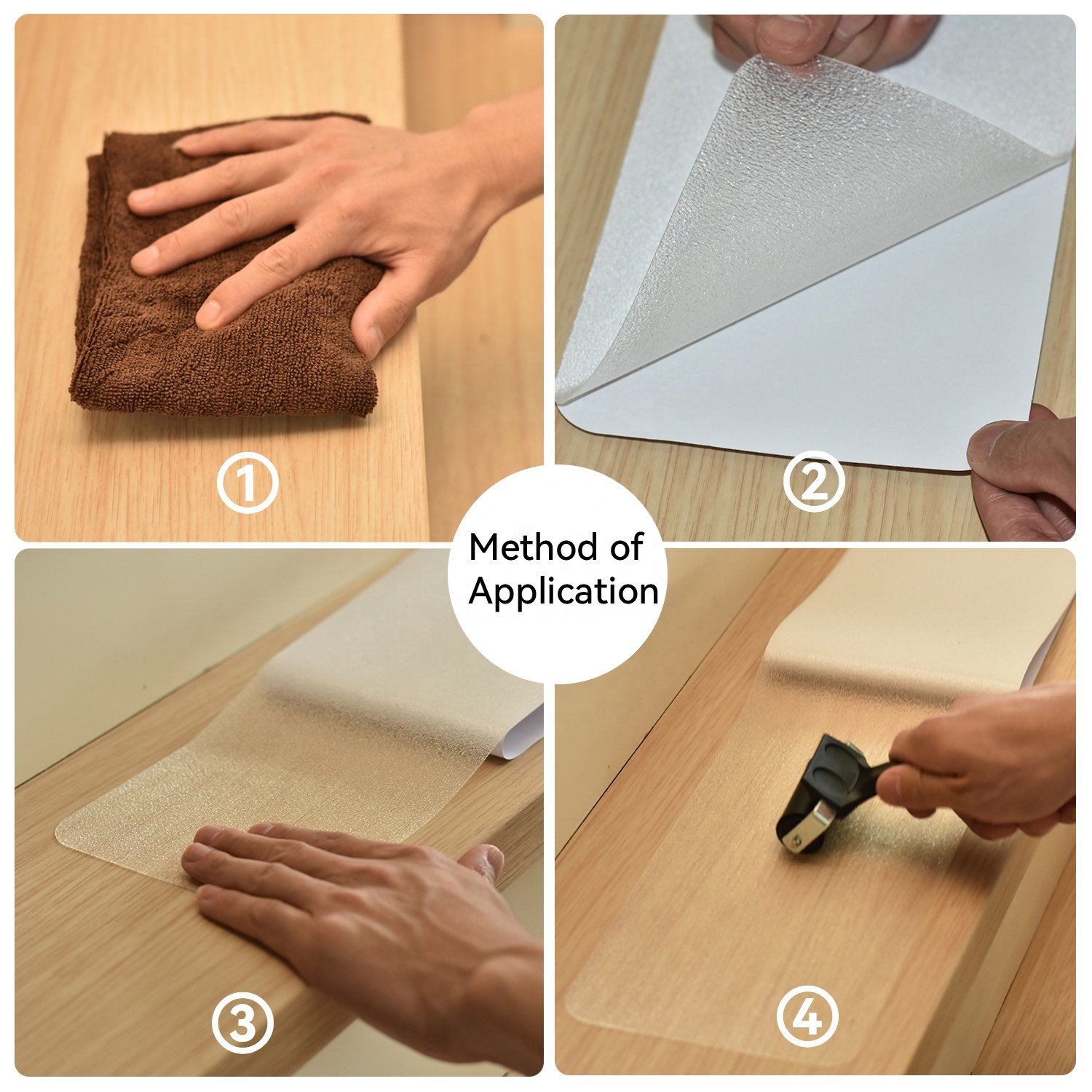 ①

②

Method of Application

③

④