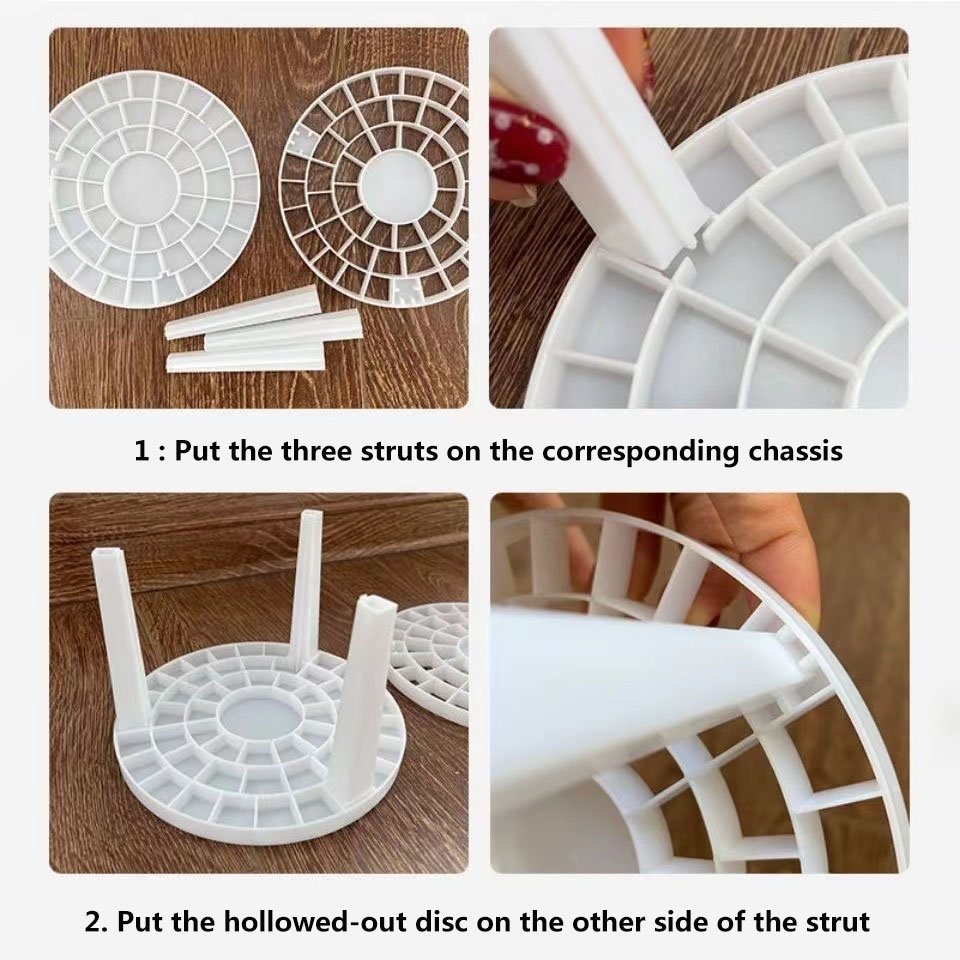 1 : Put the three struts on the corresponding chassis

2. Put the hollowed-out disc on the other side of the strut