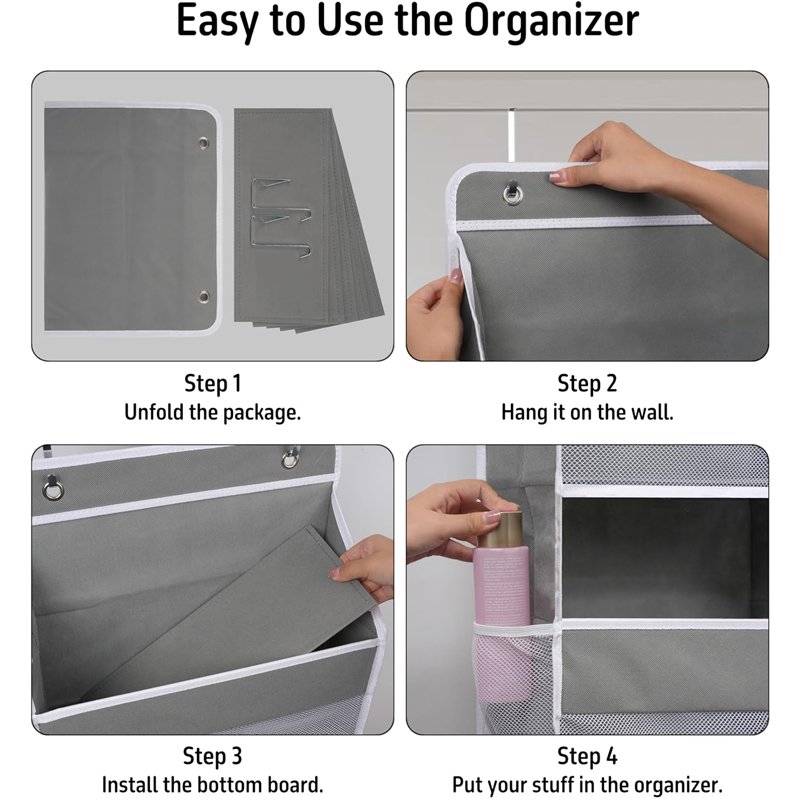 Easy to Use the Organizer

Step 1
Unfold the package.

Step 2
Hang it on the wall.

Step 3
Install the bottom board.

Step 4
Put your stuff in the organizer.