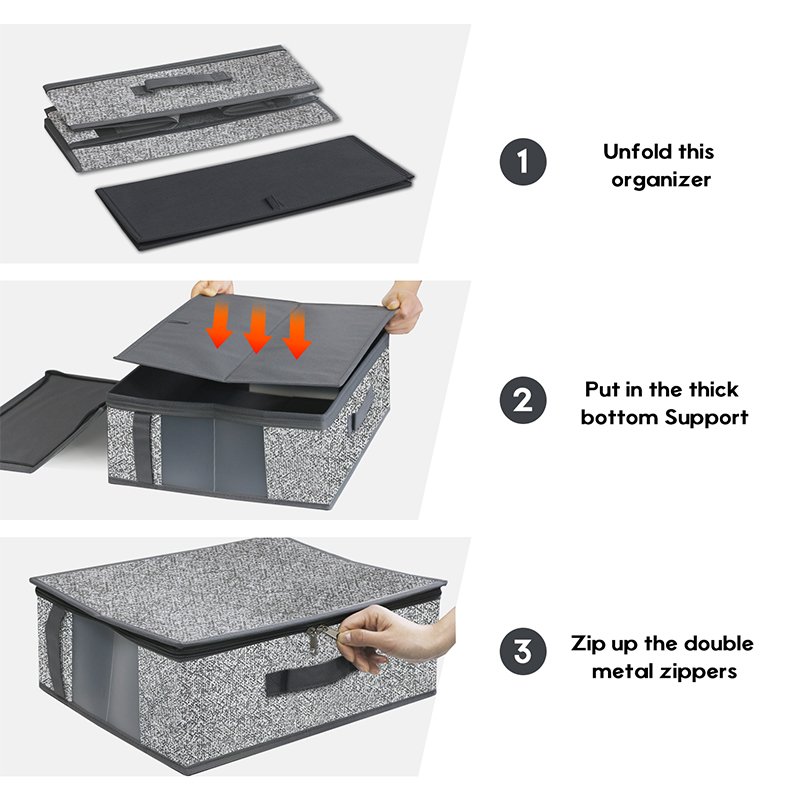 1 Unfold this organizer

2 Put in the thick bottom Support

3 Zip up the double metal zippers