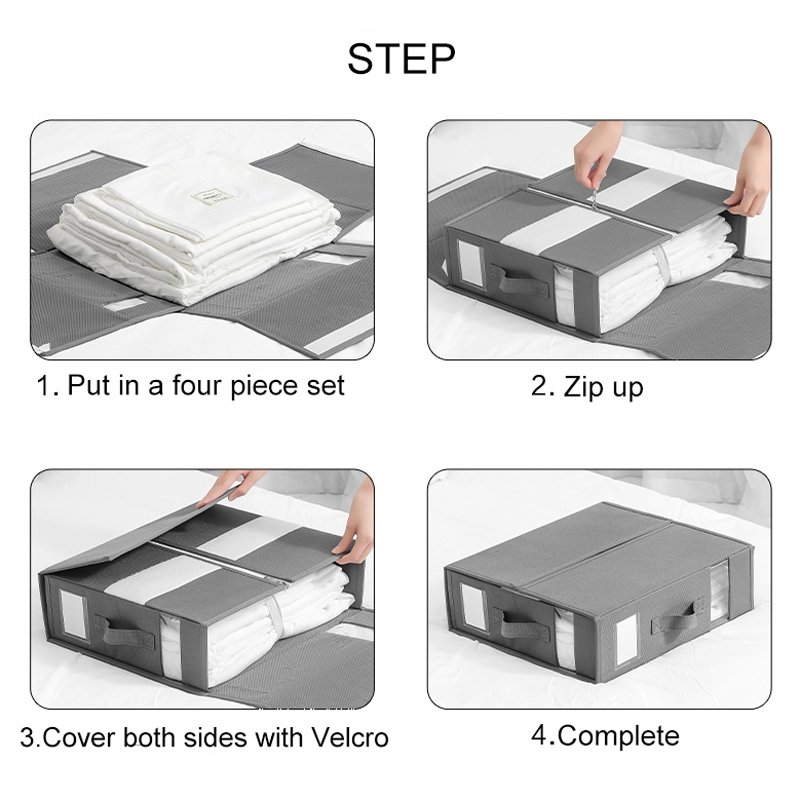 STEP

1. Put in a four piece set

2. Zip up

3.Cover both sides with Velcro

4.Complete