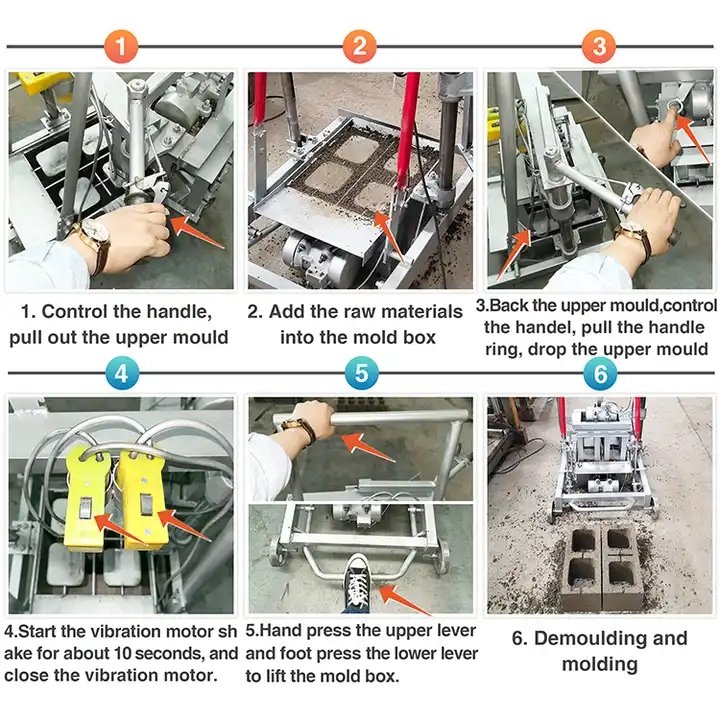 1

2

3

1. Control the handle, pull out the upper mould

2. Add the raw materials into the mold box

3.Back the upper mould,control the handel, pull the handle ring, drop the upper mould

4

5

6

4.Start the vibration motor sh ake for about 10 seconds, and close the vibration motor.

5.Hand press the upper lever and foot press the lower lever to lift the mold box.

6. Demoulding and molding