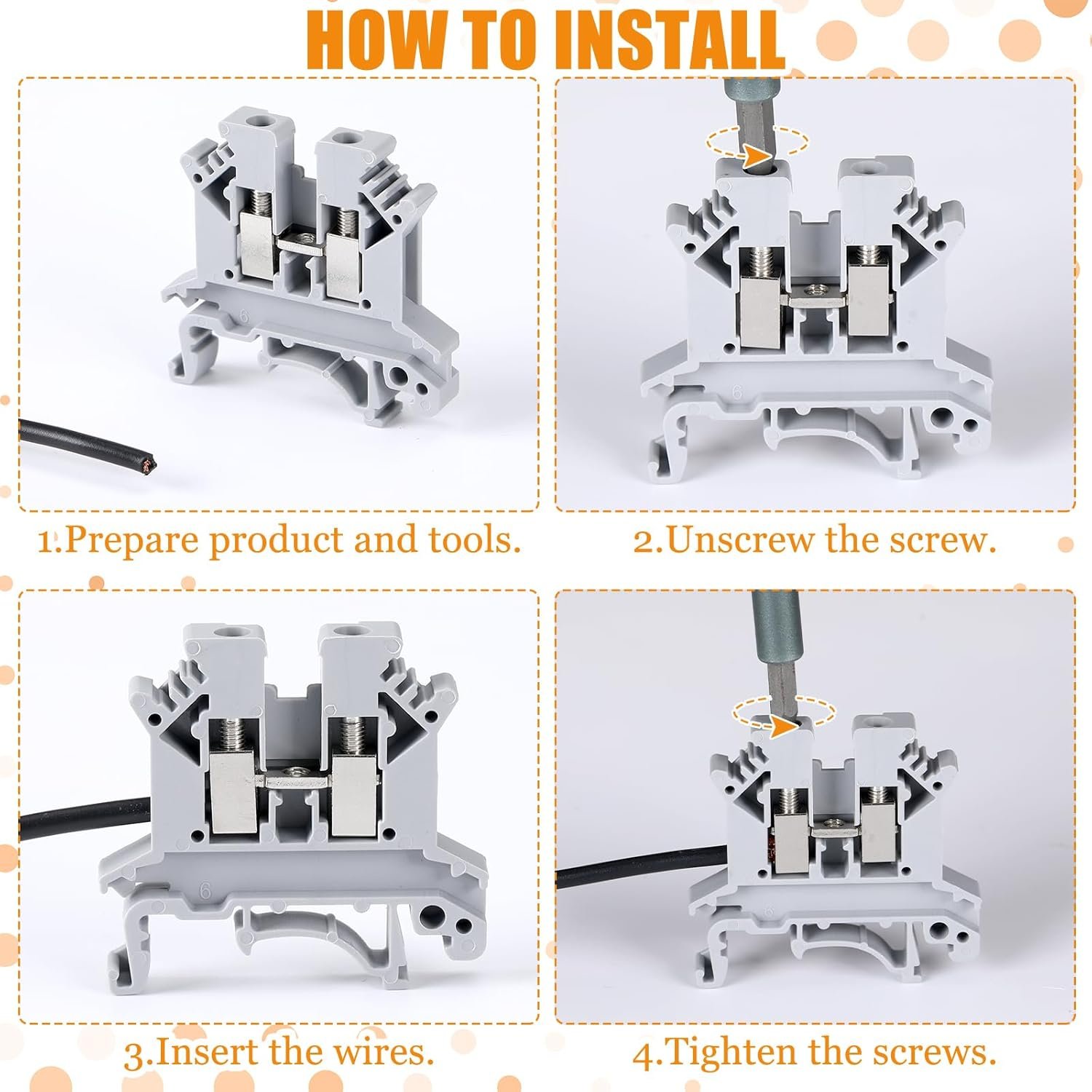 HOW TO INSTALL

1.Prepare product and tools.

2.Unscrew the screw.

3.Insert the wires.

4.Tighten the screws.