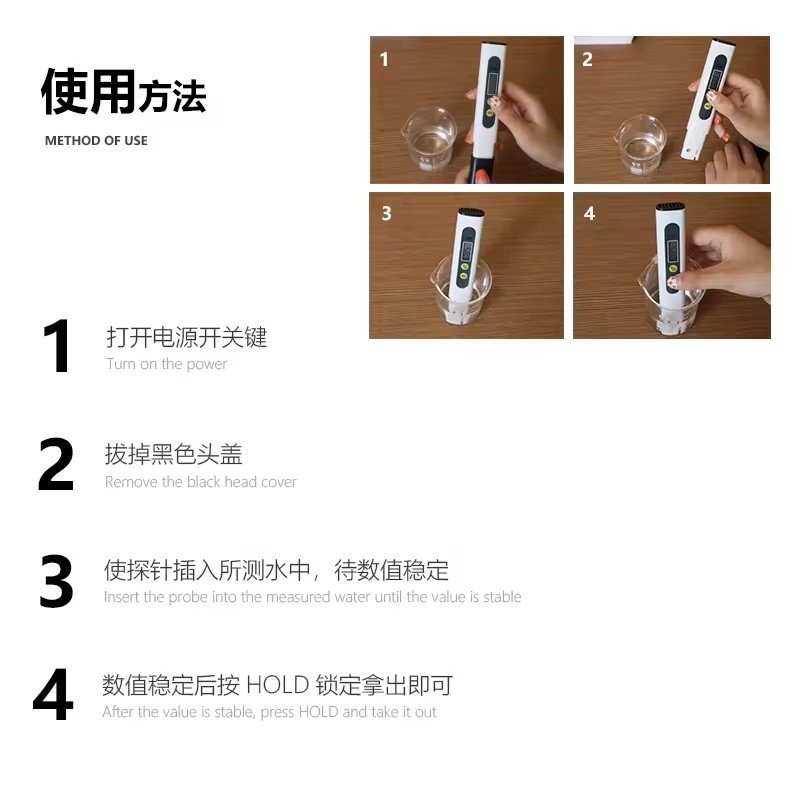 使用方法
METHOD OF USE

1 2 3 4

1 打开电源开关键
Turn on the power

2 拔掉黑色头盖
Remove the black head cover

3 使探针插入所测水中，待数值稳定
Insert the probe into the measured water until the value is stable

4 数值稳定后按 HOLD 锁定拿出即可
After the value is stable, press HOLD and take it out