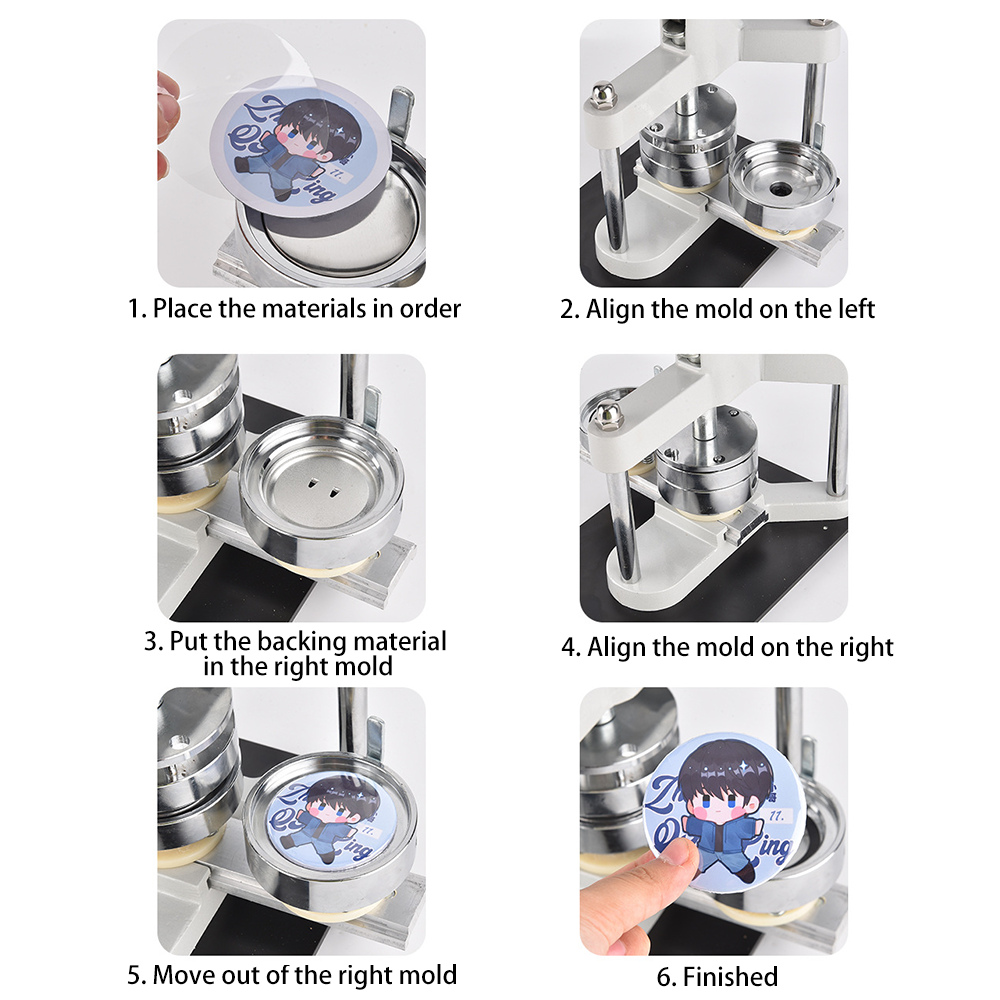 1. Place the materials in order

2. Align the mold on the left

3. Put the backing material in the right mold

4. Align the mold on the right

5. Move out of the right mold

6. Finished