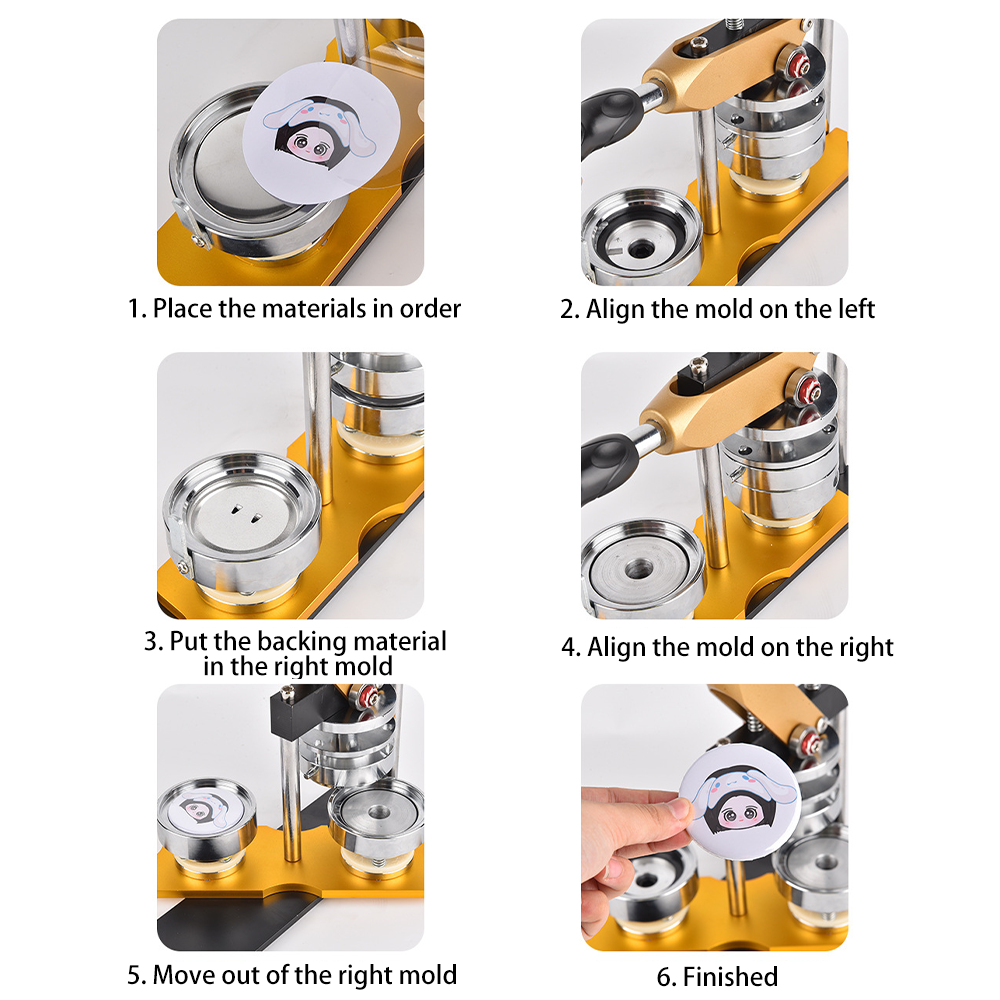 1. Place the materials in order

2. Align the mold on the left

3. Put the backing material in the right mold

4. Align the mold on the right

5. Move out of the right mold

6. Finished