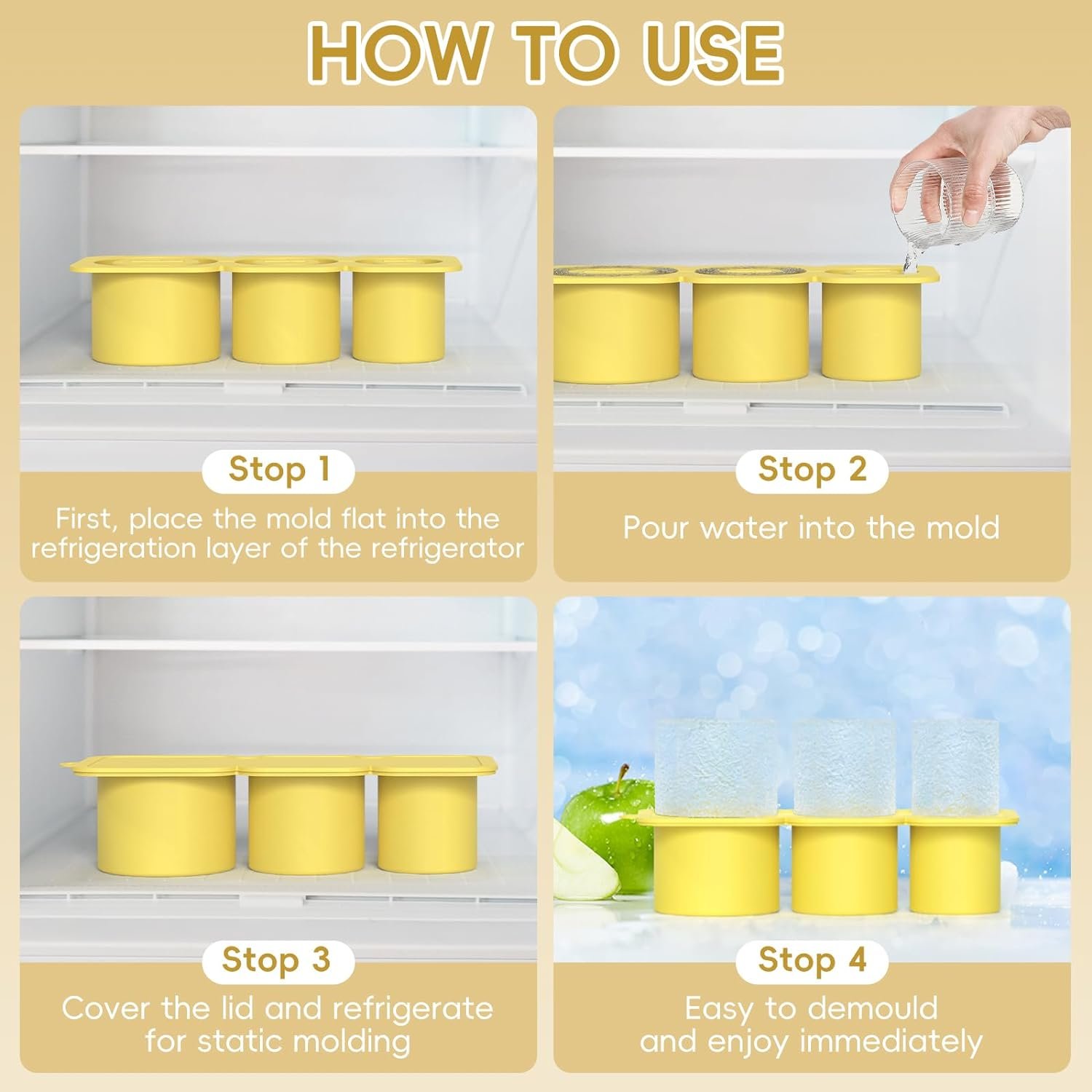 HOW TO USE

Stop 1

First, place the mold flat into the refrigeration layer of the refrigerator

Stop 2

Pour water into the mold

Stop 3

Cover the lid and refrigerate for static molding

Stop 4

Easy to demould and enjoy immediately