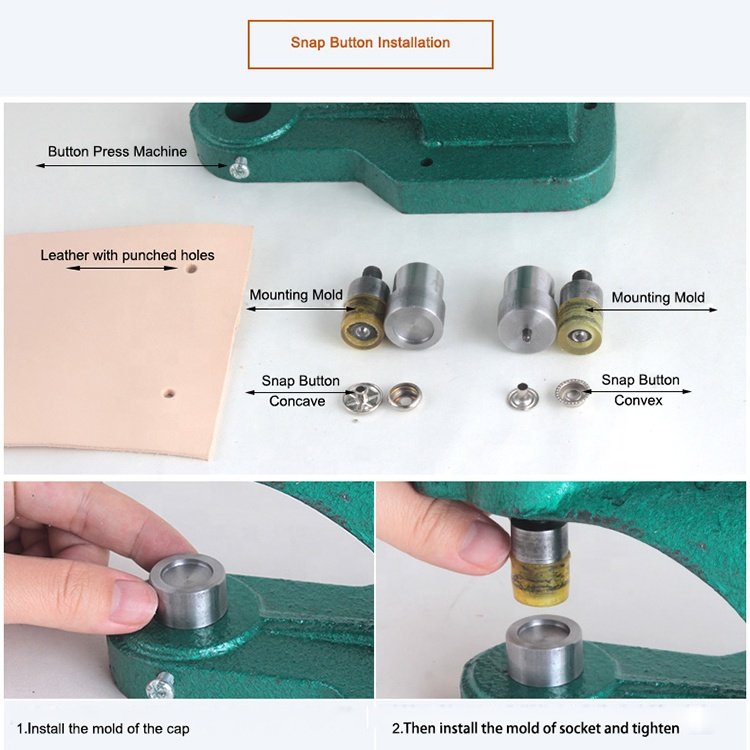 Snap Button Installation

Button Press Machine

Leather with punched holes

Mounting Mold

Mounting Mold

Snap Button Concave

Snap Button Convex

1.Install the mold of the cap

2.Then install the mold of socket and tighten