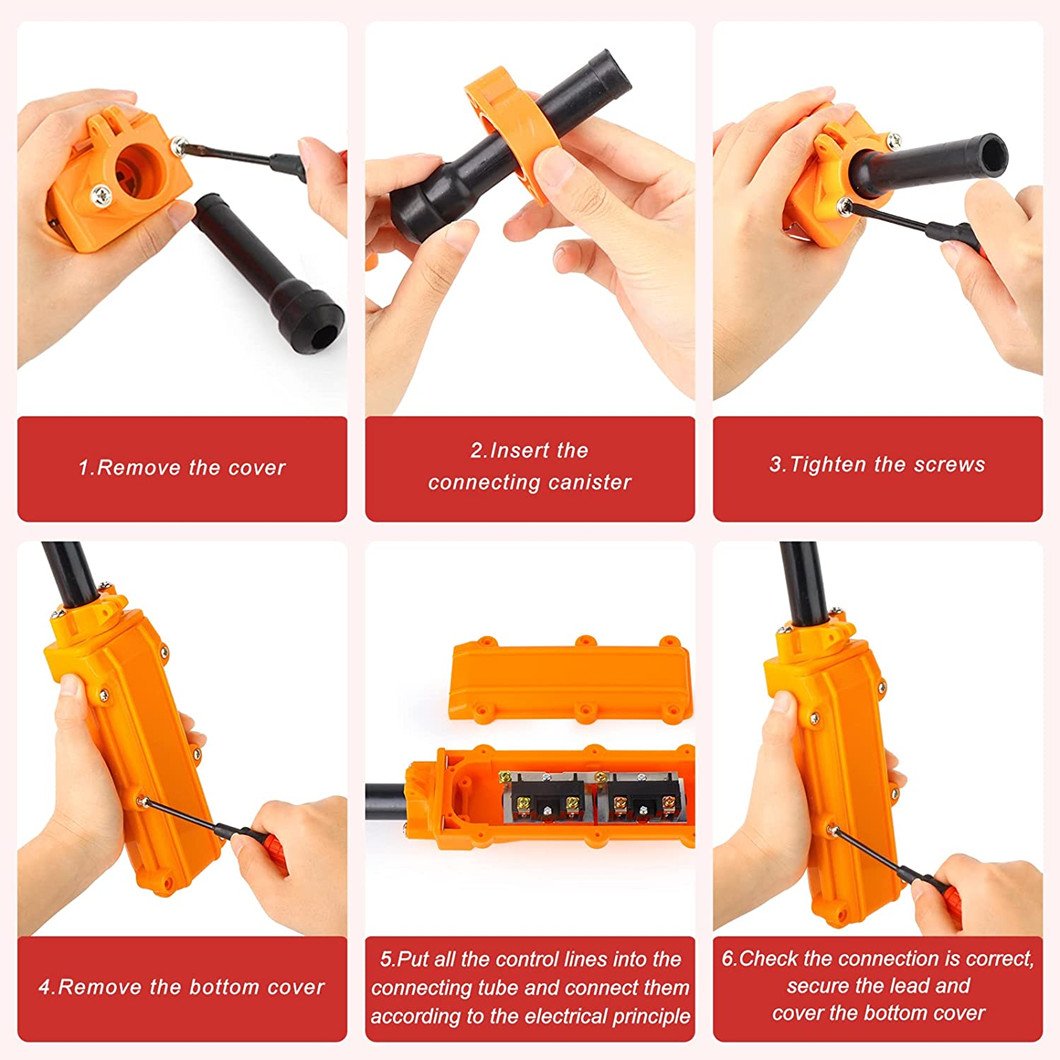 1.Remove the cover

2.Insert the connecting canister

3.Tighten the screws

4.Remove the bottom cover

5.Put all the control lines into the connecting tube and connect them according to the electrical principle

6.Check the connection is correct, secure the lead and cover the bottom cover