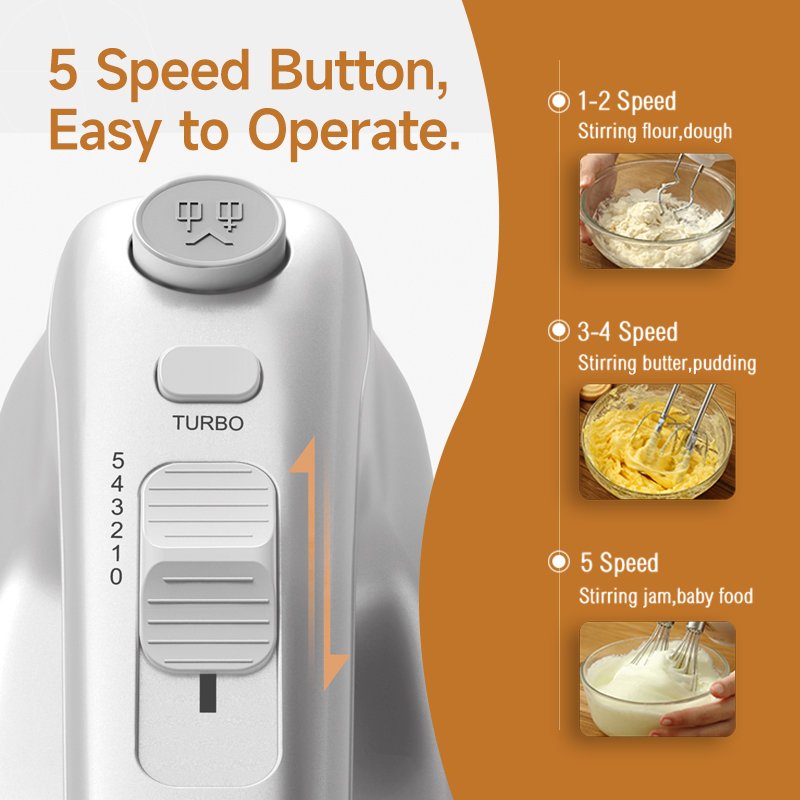 5 Speed Button, Easy to Operate.

TURBO

5
4
3
2
1
0

1-2 Speed
Stirring flour,dough

3-4 Speed
Stirring butter,pudding

5 Speed
Stirring jam,baby food