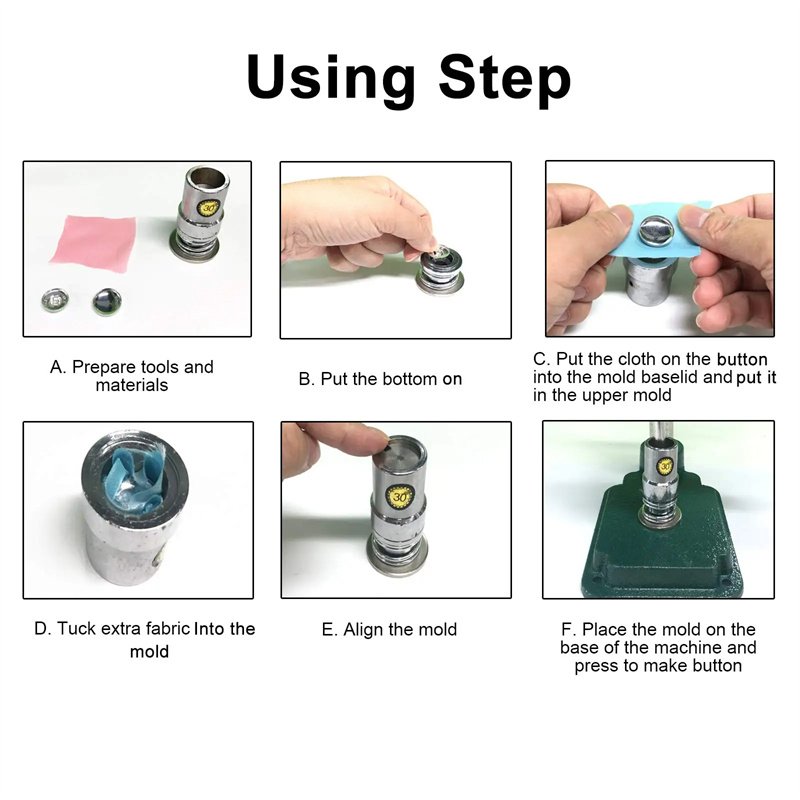 Using Step

30

A. Prepare tools and materials

B. Put the bottom on

C. Put the cloth on the button into the mold baselid and put it in the upper mold

D. Tuck extra fabric Into the mold

30

E. Align the mold

30

F. Place the mold on the base of the machine and press to make button