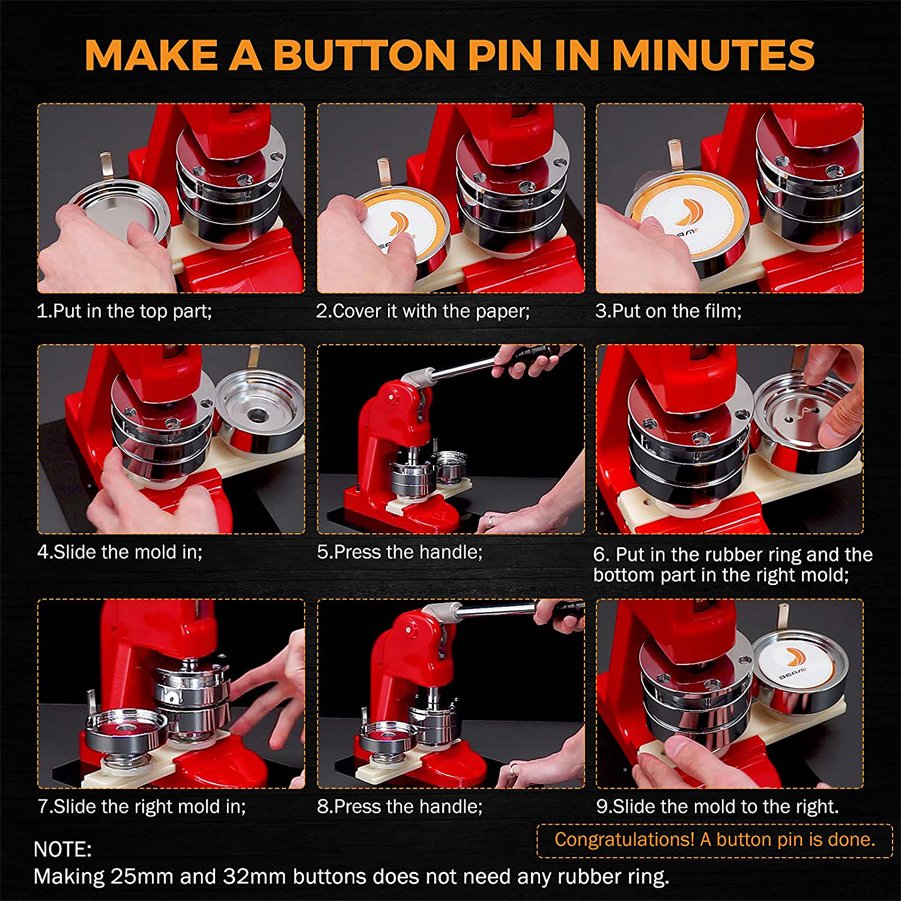 MAKE A BUTTON PIN IN MINUTES

1.Put in the top part;

2.Cover it with the paper;

3.Put on the film;

4.Slide the mold in;

5.Press the handle;

6. Put in the rubber ring and the bottom part in the right mold;

7.Slide the right mold in;

8.Press the handle;

9.Slide the mold to the right.

Congratulations! A button pin is done.

NOTE:
Making 25mm and 32mm buttons does not need any rubber ring.