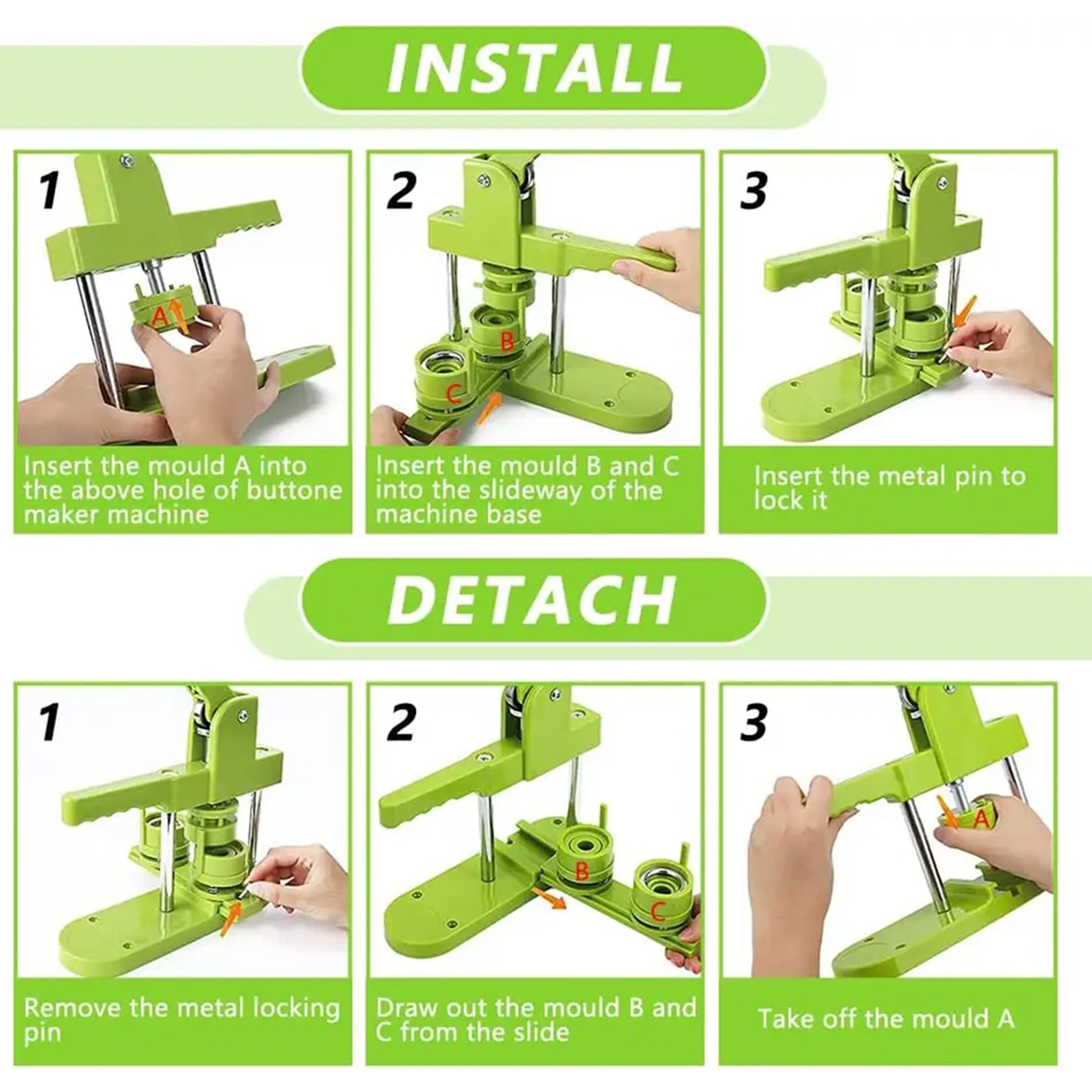 INSTALL

1

A

Insert the mould A into the above hole of buttone maker machine

2

B

C

Insert the mould B and C into the slideway of the machine base

3

Insert the metal pin to lock it

DETACH

1

Remove the metal locking pin

2

B

C

Draw out the mould B and C from the slide

3

A

Take off the mould A