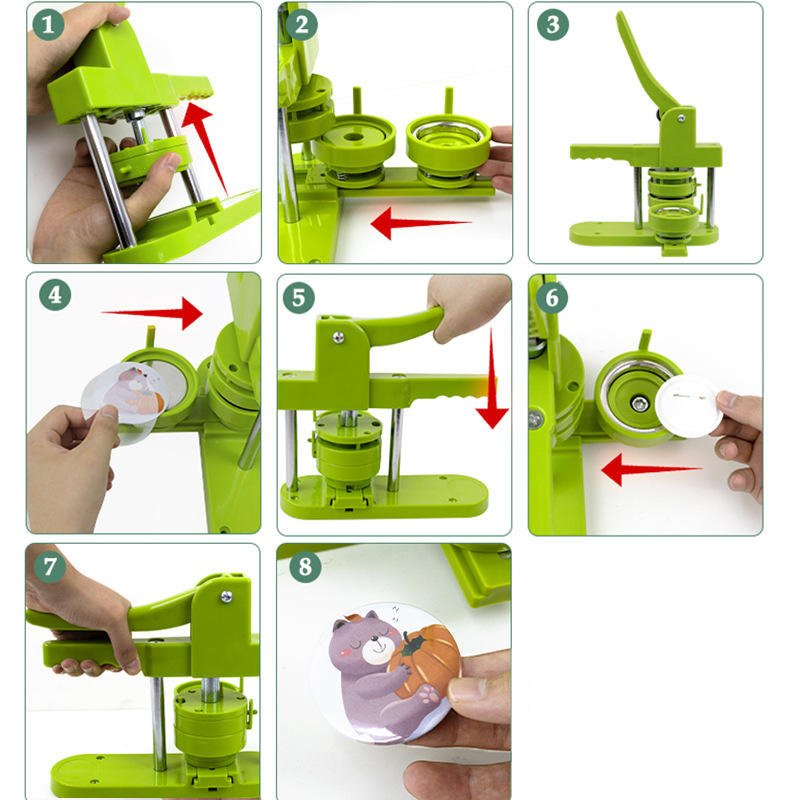 1

2

3

4

5

6

7

8