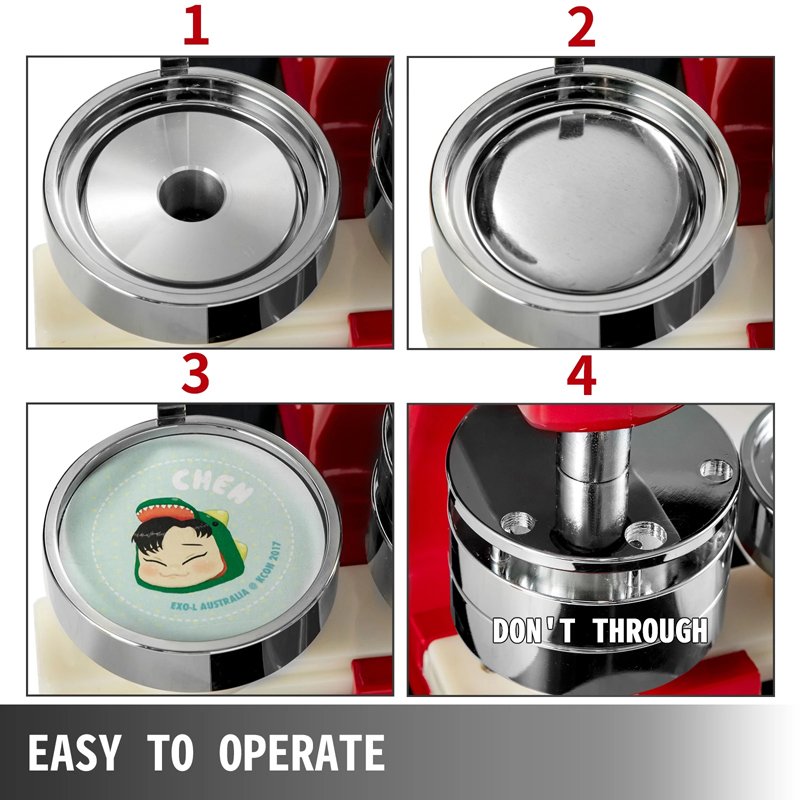 1

2

3

CHEN

EXO-L AUSTRALIA @ KCON 2017

4

DON'T THROUGH

EASY TO OPERATE