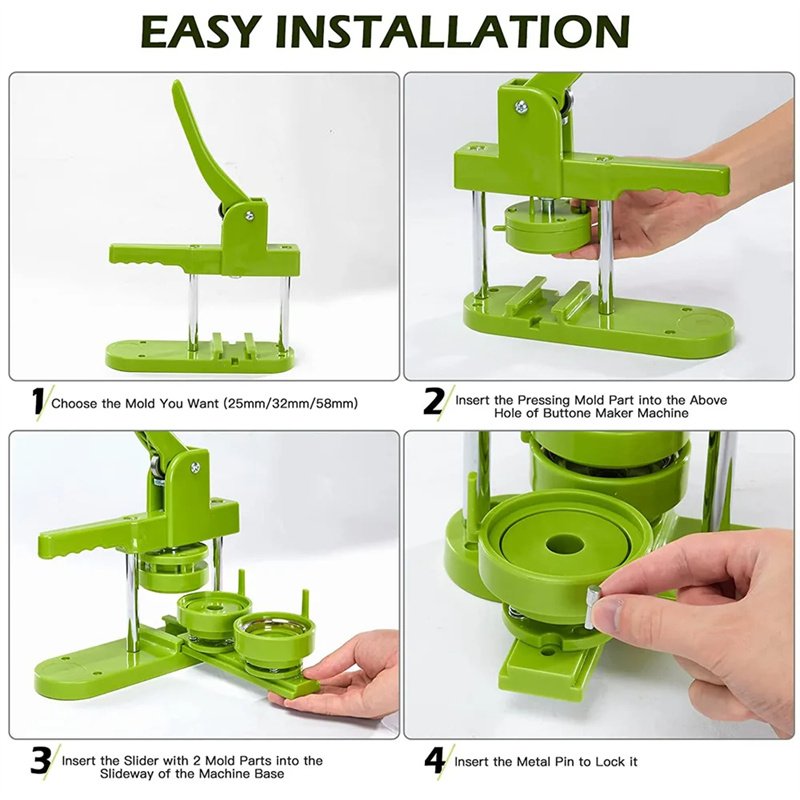 EASY INSTALLATION

1 Choose the Mold You Want (25mm/32mm/58mm)

2 Insert the Pressing Mold Part into the Above Hole of Buttone Maker Machine

3 Insert the Slider with 2 Mold Parts into the Slideway of the Machine Base

4 Insert the Metal Pin to Lock it