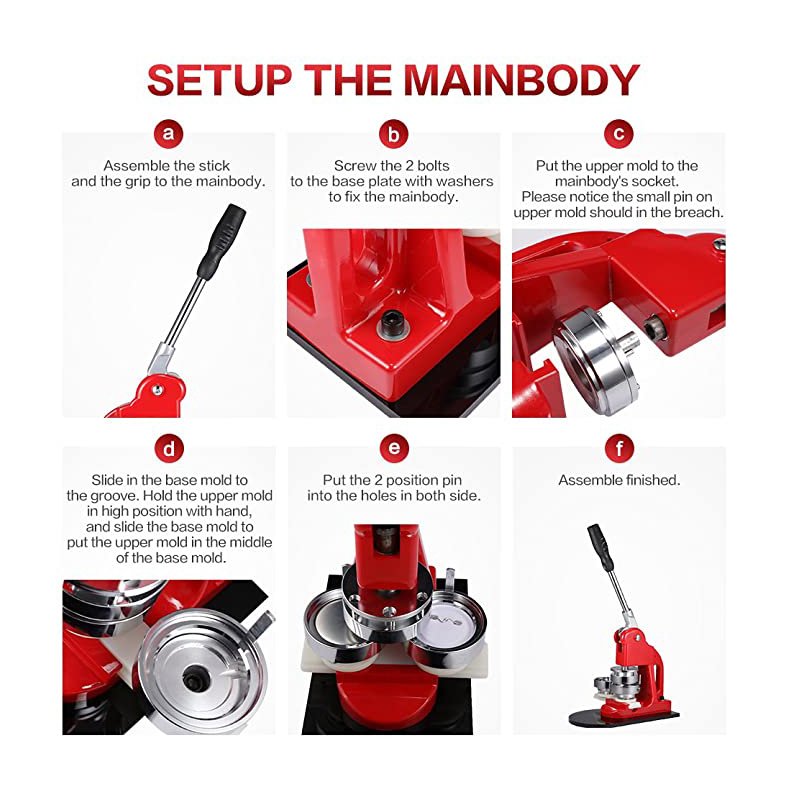 SETUP THE MAINBODY

a

Assemble the stick and the grip to the mainbody.

b

Screw the 2 bolts to the base plate with washers to fix the mainbody.

c

Put the upper mold to the mainbody's socket. Please notice the small pin on upper mold should in the breach.

d

Slide in the base mold to the groove. Hold the upper mold in high position with hand, and slide the base mold to put the upper mold in the middle of the base mold.

e

Put the 2 position pin into the holes in both side.

f

Assemble finished.