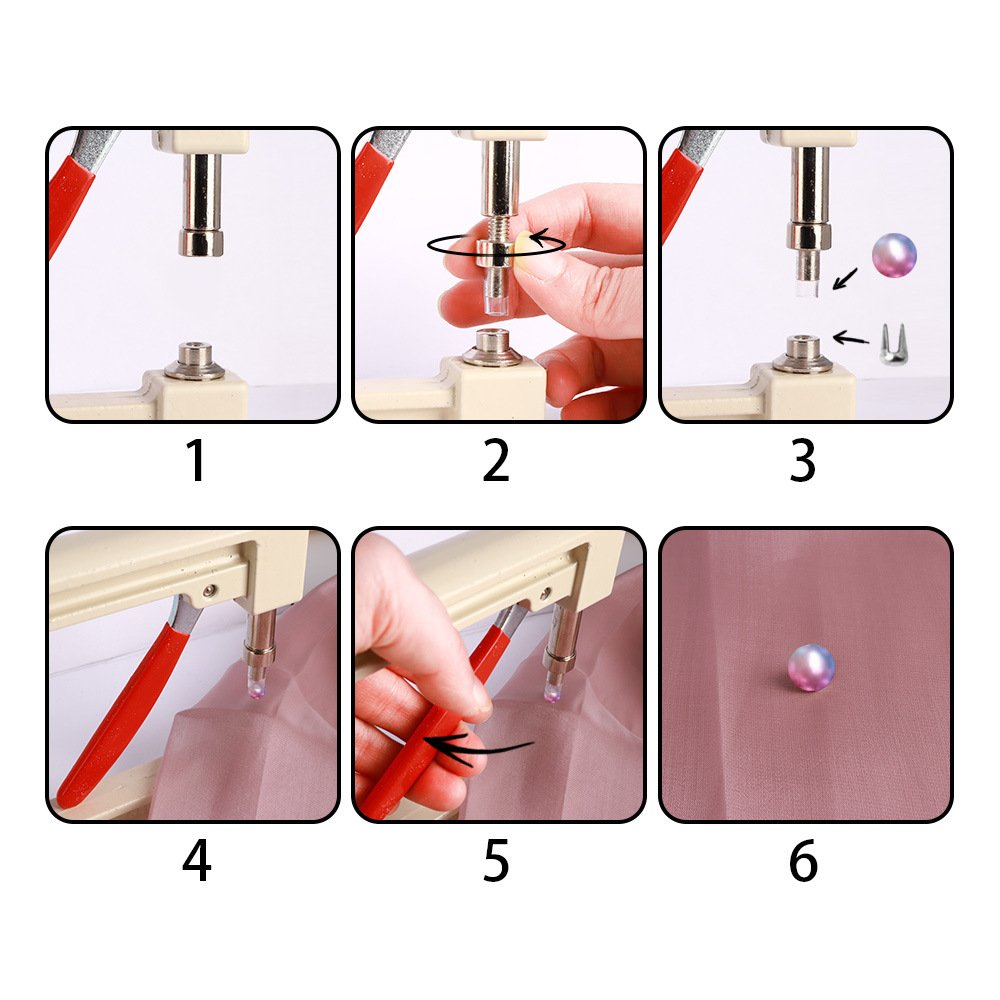 1
2
3
4
5
6