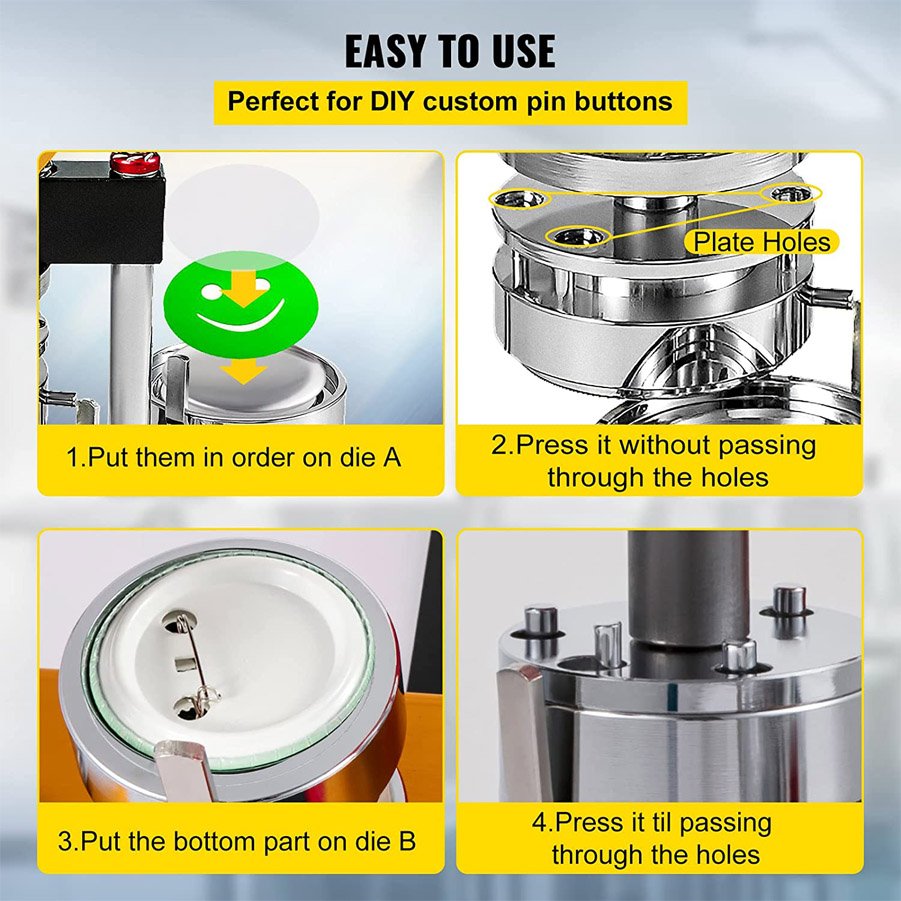 EASY TO USE

Perfect for DIY custom pin buttons

1.Put them in order on die A

Plate Holes

2.Press it without passing through the holes

3.Put the bottom part on die B

4.Press it til passing through the holes