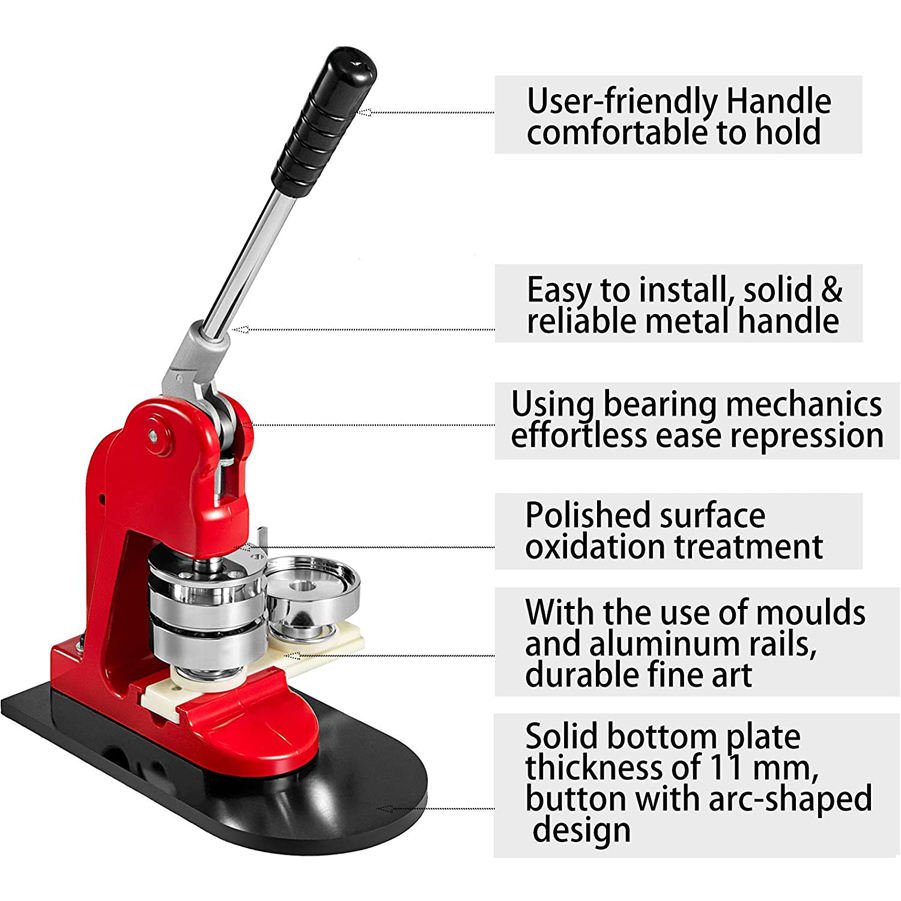 User-friendly Handle comfortable to hold

Easy to install, solid & reliable metal handle

Using bearing mechanics effortless ease repression

Polished surface oxidation treatment

With the use of moulds and aluminum rails, durable fine art

Solid bottom plate thickness of 11 mm, button with arc-shaped design