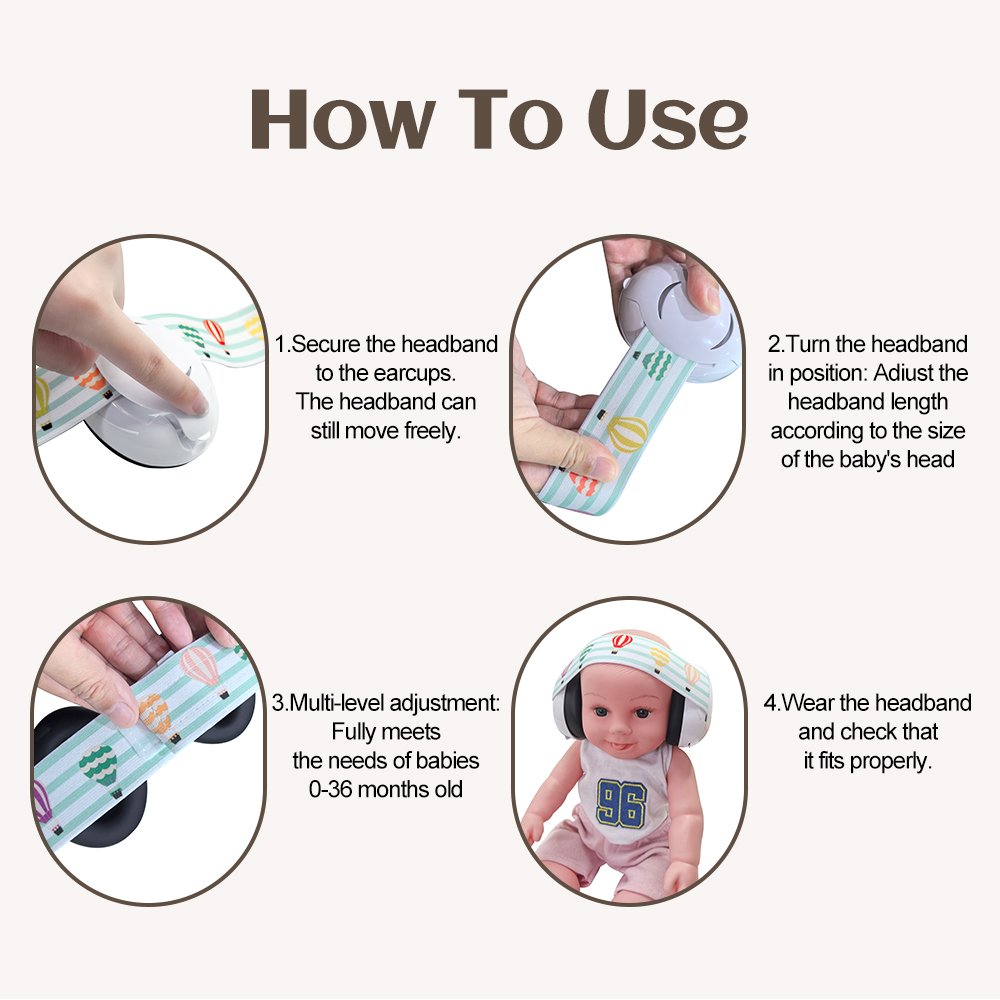 How To Use

1.Secure the headband to the earcups. The headband can still move freely.

2.Turn the headband in position: Adiust the headband length according to the size of the baby's head

3.Multi-level adjustment: Fully meets the needs of babies 0-36 months old

4.Wear the headband and check that it fits properly.

96