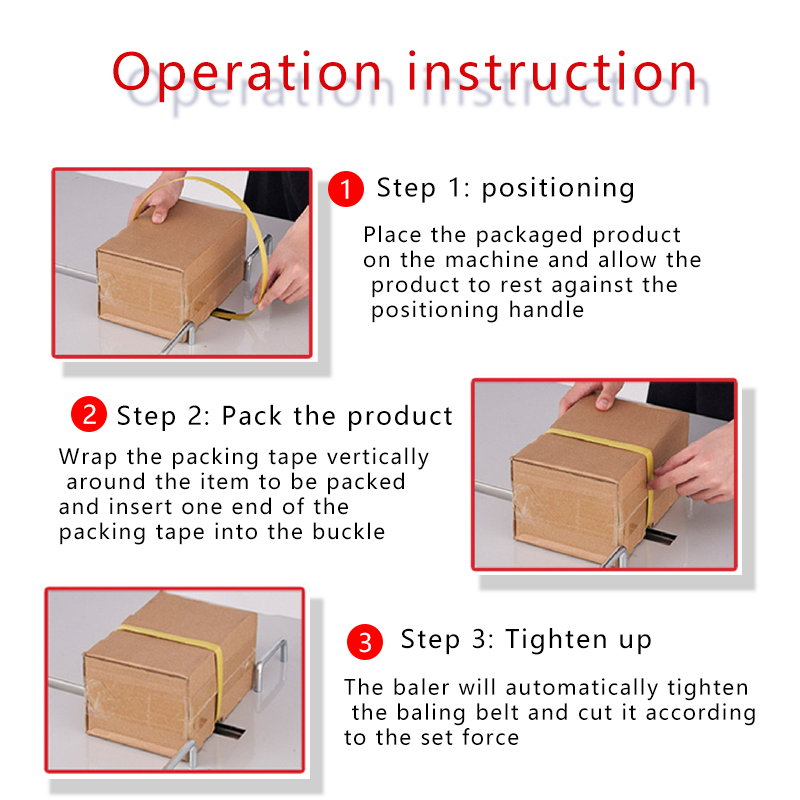 Operation instruction

1 Step 1: positioning

Place the packaged product on the machine and allow the product to rest against the positioning handle

2 Step 2: Pack the product

Wrap the packing tape vertically around the item to be packed and insert one end of the packing tape into the buckle

3 Step 3: Tighten up

The baler will automatically tighten the baling belt and cut it according to the set force