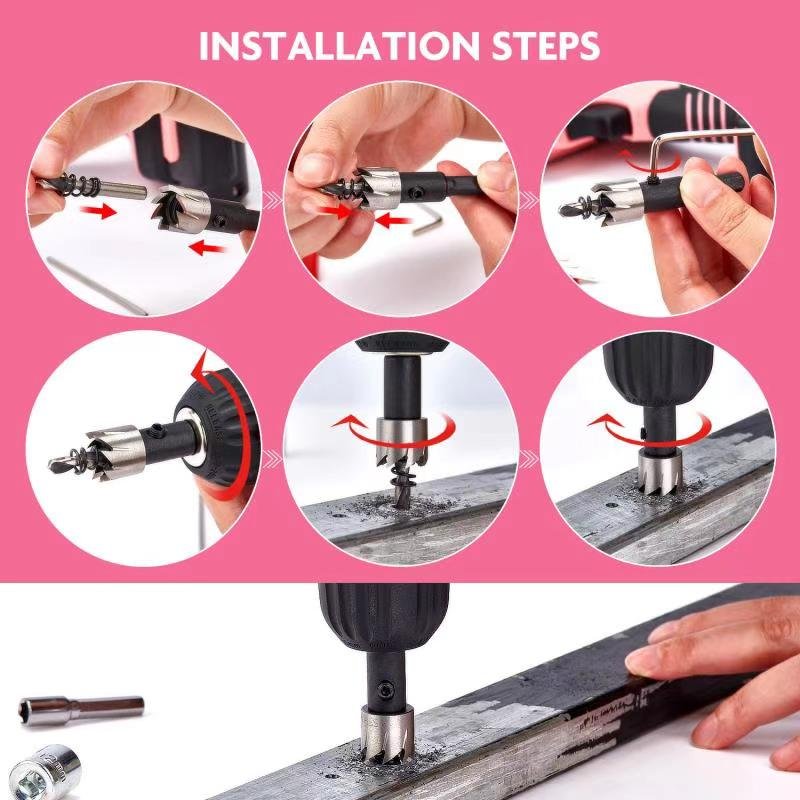 INSTALLATION STEPS