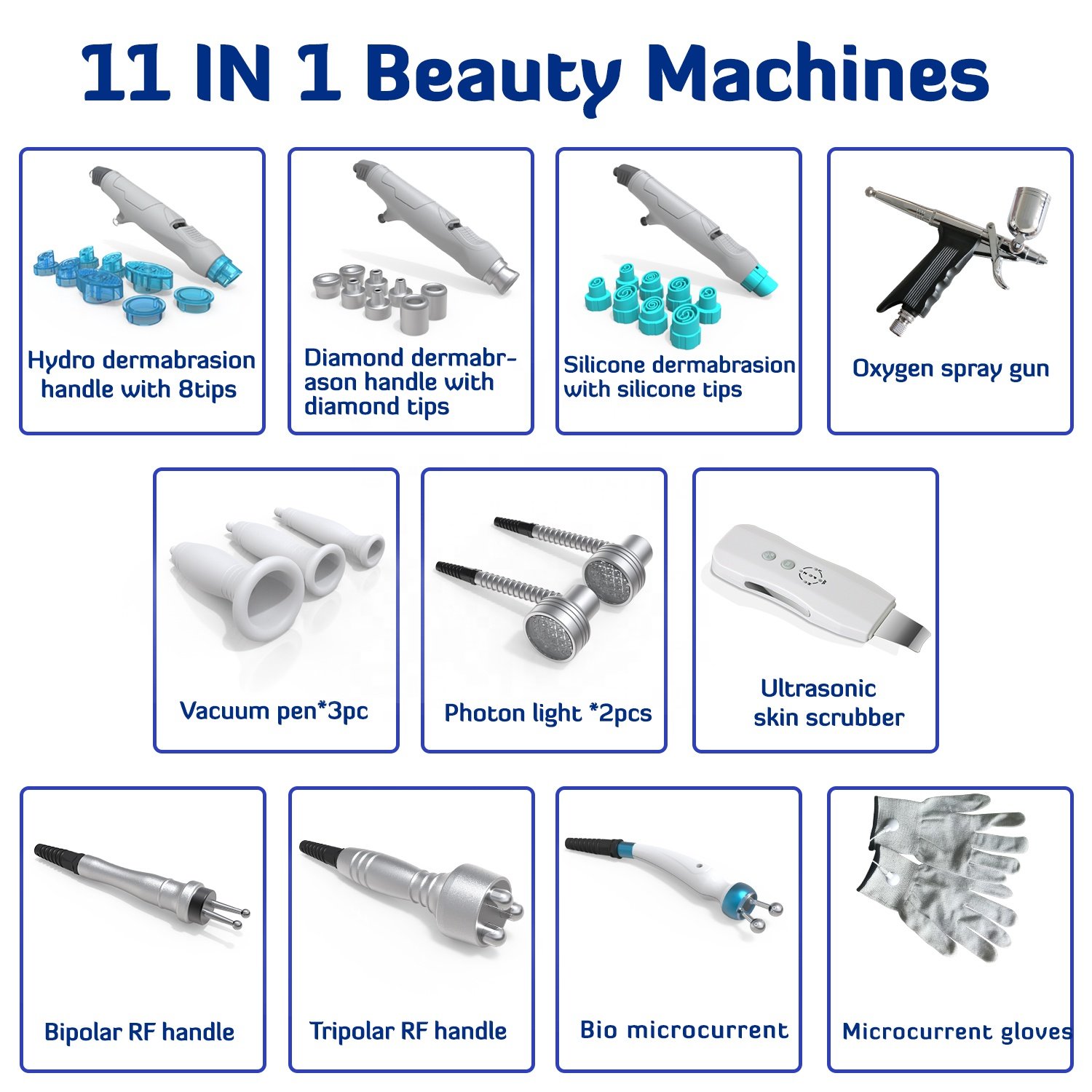 11 IN 1 Beauty Machines

Hydro dermabrasion handle with 8tips

Diamond dermabrason handle with diamond tips

Silicone dermabrasion with silicone tips

Oxygen spray gun

Vacuum pen*3pc

Photon light *2pcs

Ultrasonic skin scrubber

Bipolar RF handle

Tripolar RF handle

Bio microcurrent

Microcurrent gloves