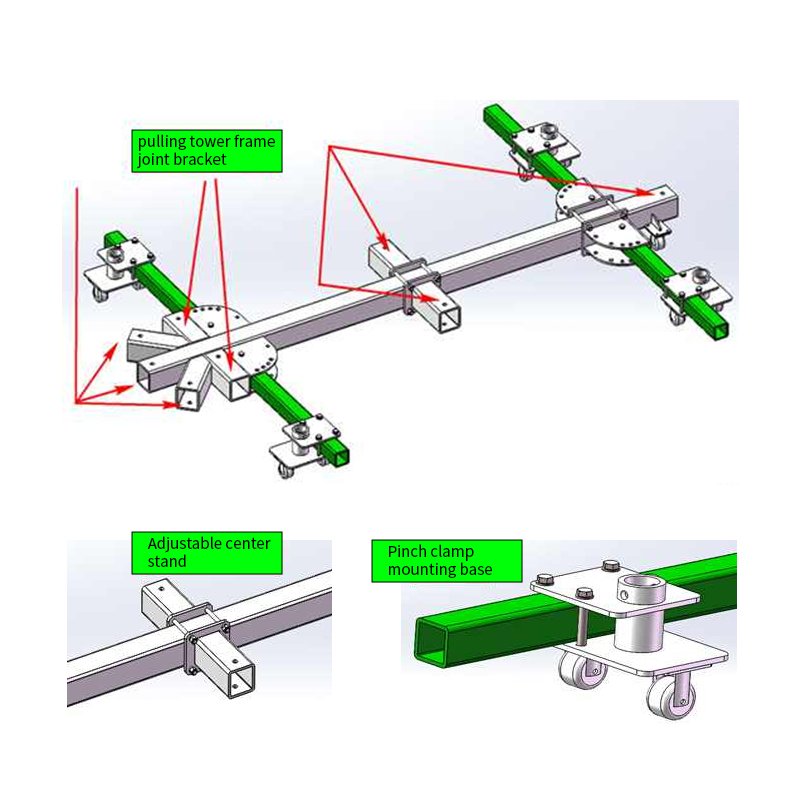 pulling tower frame joint bracket

Adjustable center stand

Pinch clamp mounting base