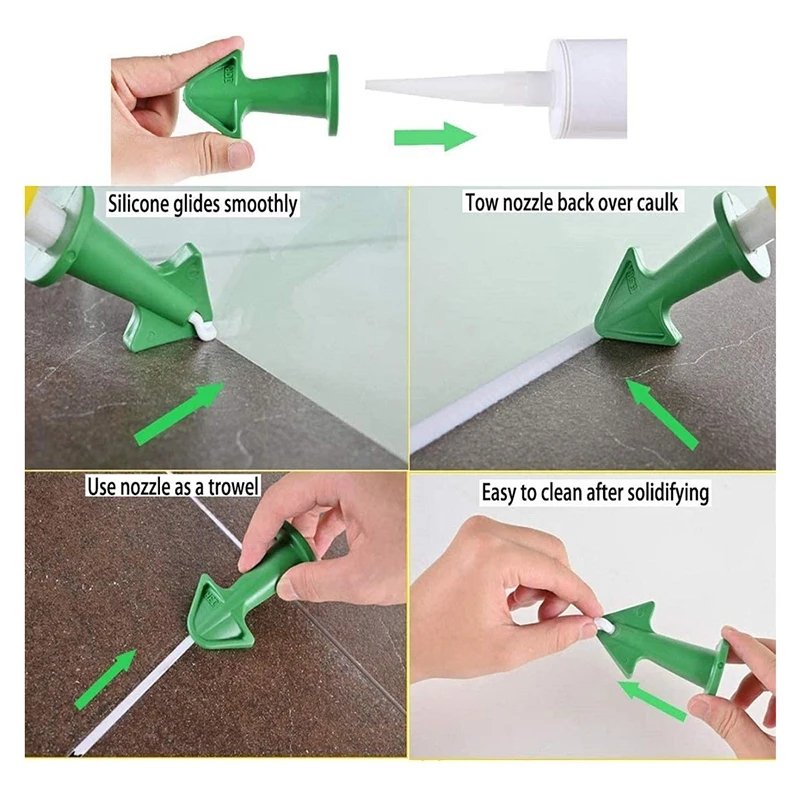 Silicone glides smoothly

Tow nozzle back over caulk

Use nozzle as a trowel

Easy to clean after solidifying