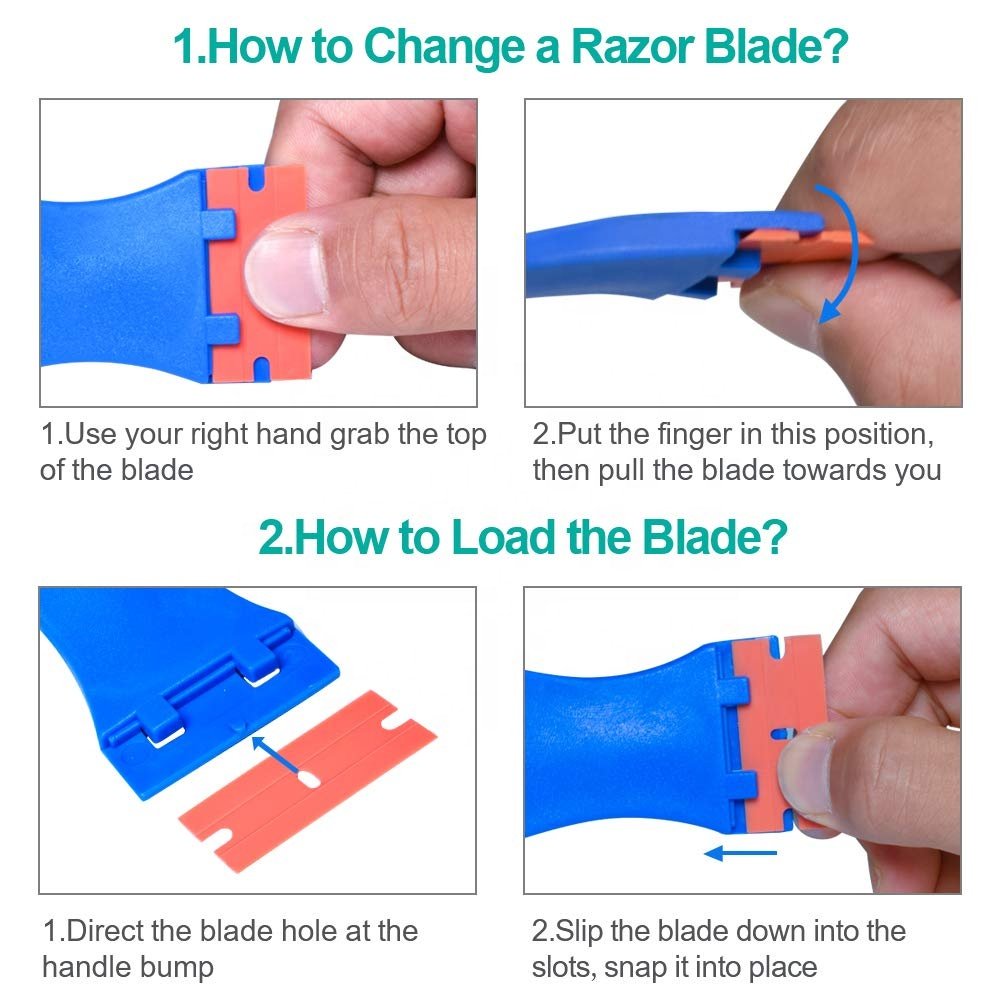 1.How to Change a Razor Blade?

1.Use your right hand grab the top of the blade

2.Put the finger in this position, then pull the blade towards you

2.How to Load the Blade?

1.Direct the blade hole at the handle bump

2.Slip the blade down into the slots, snap it into place