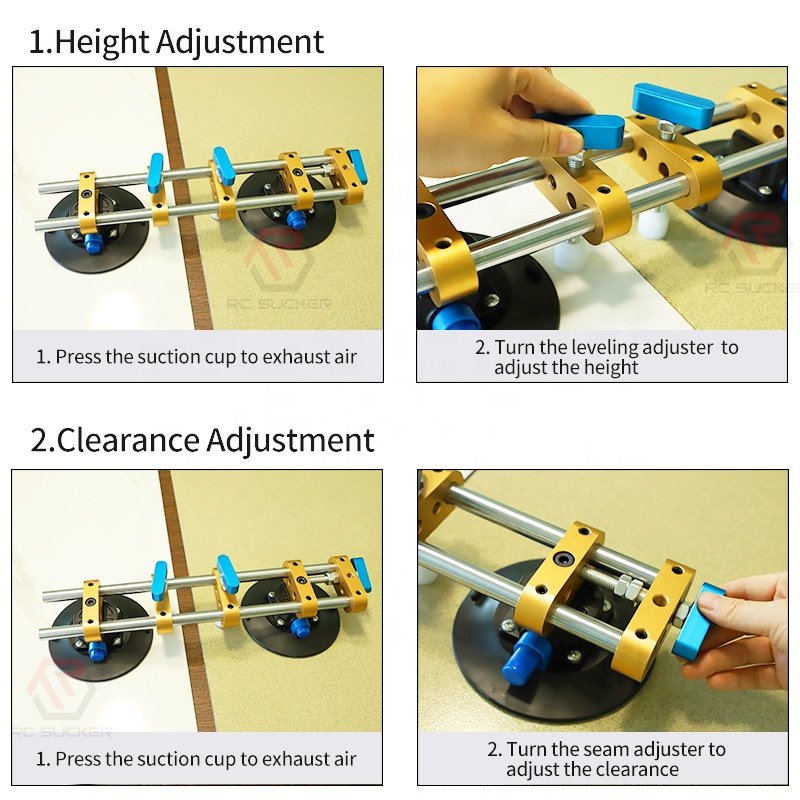 1.Height Adjustment

RC SUCKER

1. Press the suction cup to exhaust air

RC SUCKER

2. Turn the leveling adjuster to adjust the height

2.Clearance Adjustment

RC SUCKER

1. Press the suction cup to exhaust air

2. Turn the seam adjuster to adjust the clearance