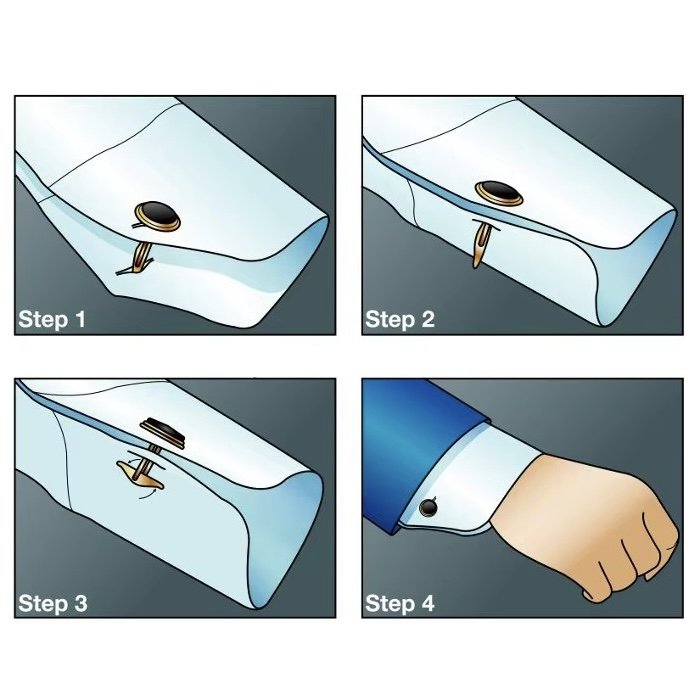 Step 1

Step 2

Step 3

Step 4