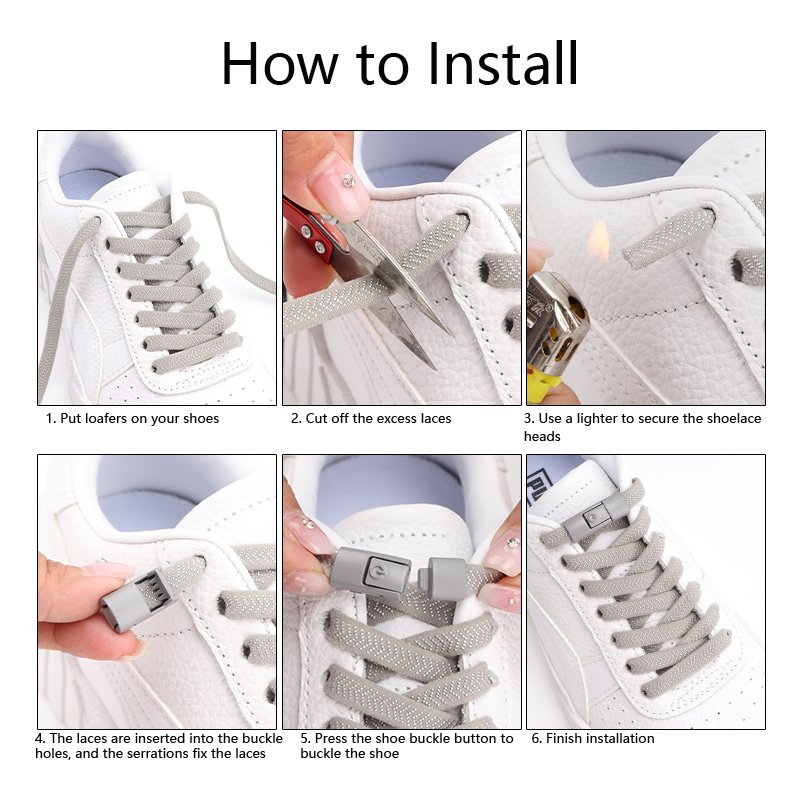 How to Install

1. Put loafers on your shoes

2. Cut off the excess laces

3. Use a lighter to secure the shoelace heads

4. The laces are inserted into the buckle holes, and the serrations fix the laces

5. Press the shoe buckle button to buckle the shoe

6. Finish installation