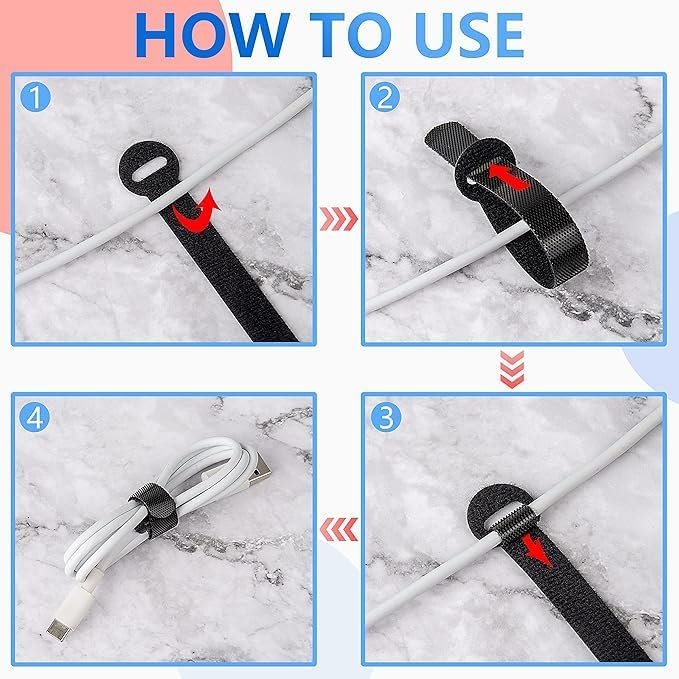 HOW TO USE

1

2

3

4