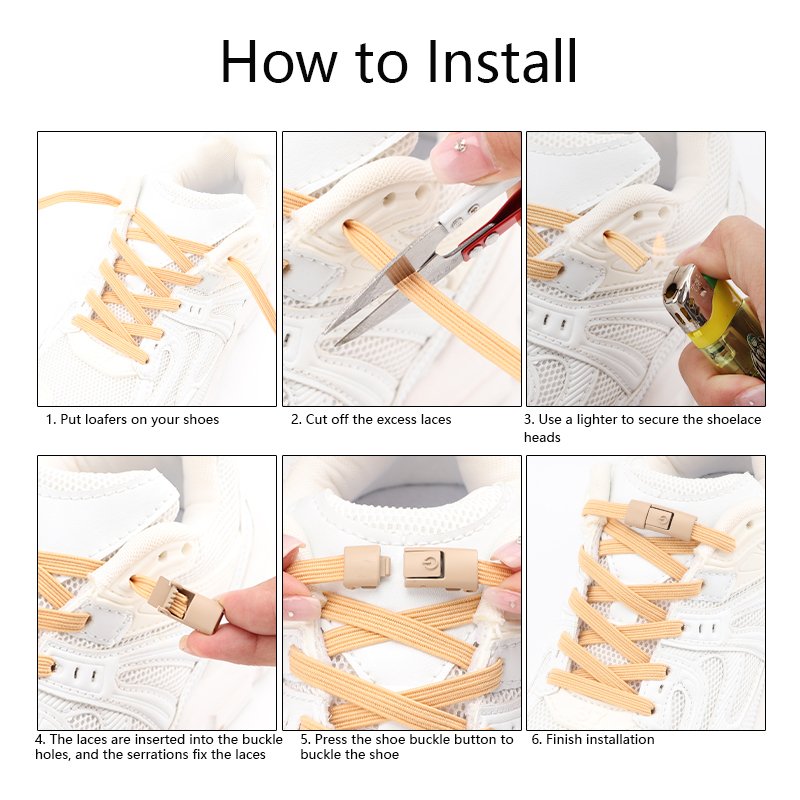 How to Install

1. Put loafers on your shoes

2. Cut off the excess laces

3. Use a lighter to secure the shoelace heads

4. The laces are inserted into the buckle holes, and the serrations fix the laces

5. Press the shoe buckle button to buckle the shoe

6. Finish installation