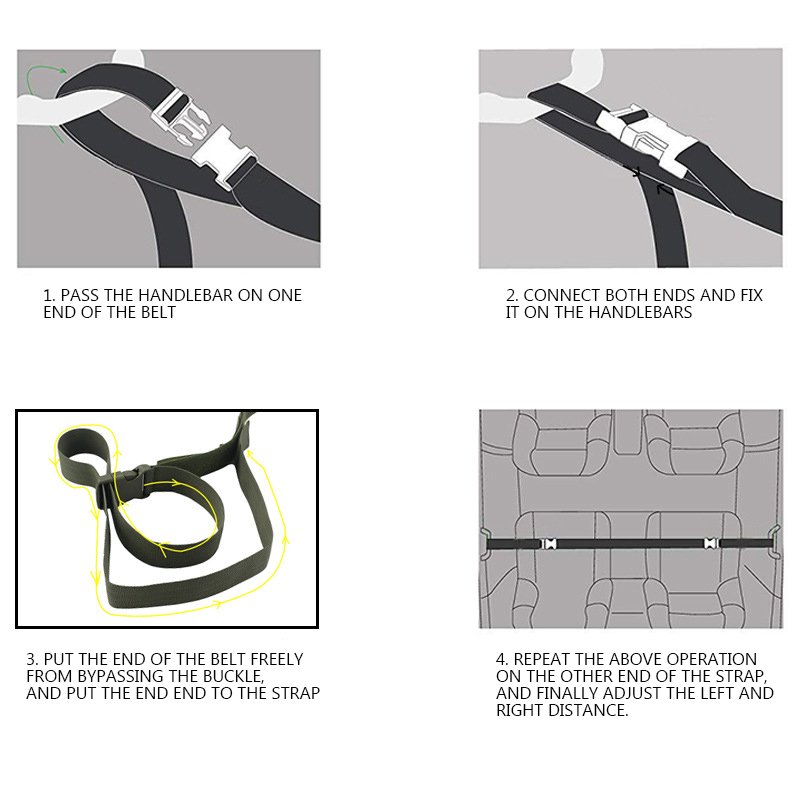 1. PASS THE HANDLEBAR ON ONE END OF THE BELT

2. CONNECT BOTH ENDS AND FIX IT ON THE HANDLEBARS

3. PUT THE END OF THE BELT FREELY FROM BYPASSING THE BUCKLE, AND PUT THE END END TO THE STRAP

4. REPEAT THE ABOVE OPERATION ON THE OTHER END OF THE STRAP, AND FINALLY ADJUST THE LEFT AND RIGHT DISTANCE.