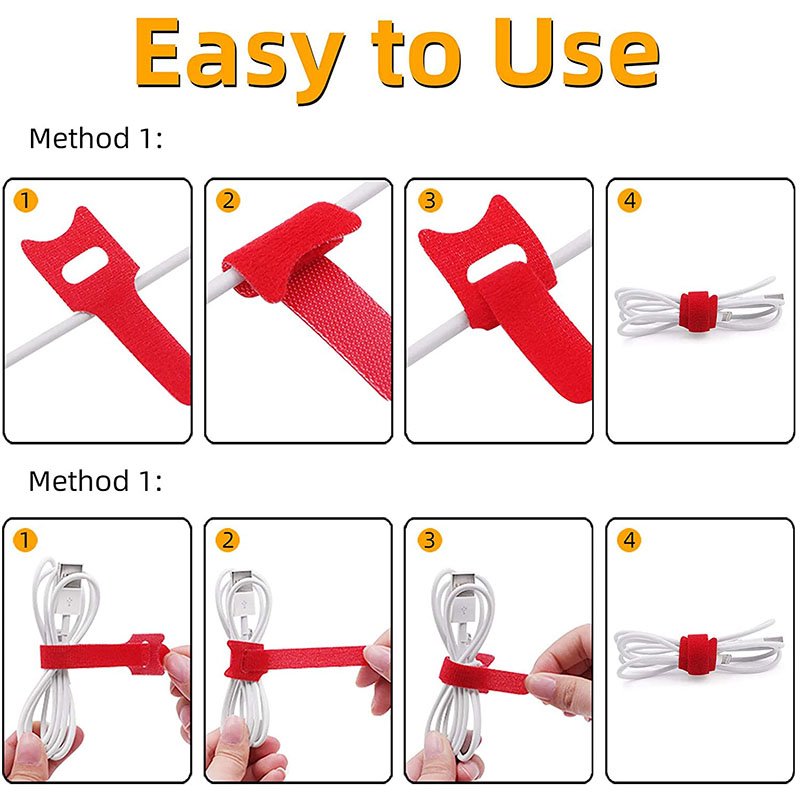 Easy to Use

Method 1:

1

2

3

4

Method 1:

1

2

3

4