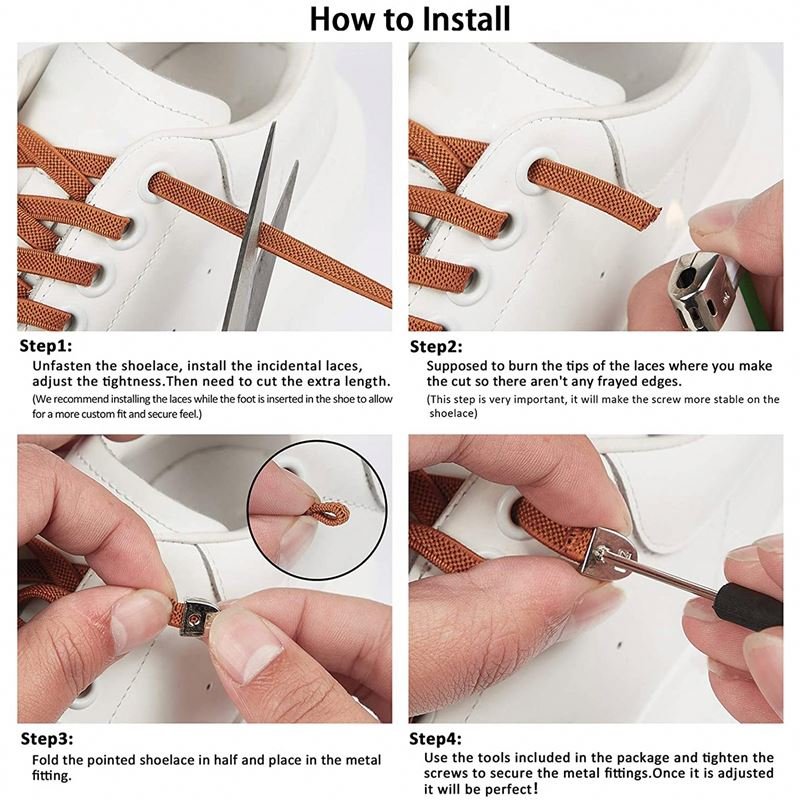 How to Install

Step1:
Unfasten the shoelace, install the incidental laces, adjust the tightness.Then need to cut the extra length.
(We recommend installing the laces while the foot is inserted in the shoe to allow for a more custom fit and secure feel.)

Step2:
Supposed to burn the tips of the laces where you make the cut so there aren't any frayed edges.
(This step is very important, it will make the screw more stable on the shoelace)

Step3:
Fold the pointed shoelace in half and place in the metal fitting.

Step4:
Use the tools included in the package and tighten the screws to secure the metal fittings.Once it is adjusted it will be perfect!