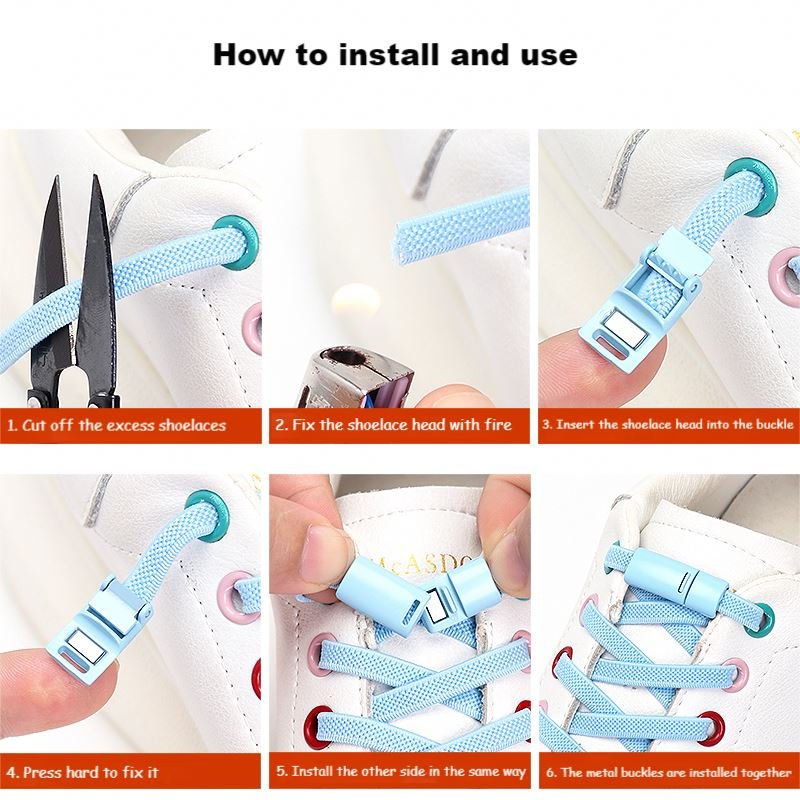 How to install and use

1. Cut off the excess shoelaces

2. Fix the shoelace head with fire

3. Insert the shoelace head into the buckle

4. Press hard to fix it

McASDO

5. Install the other side in the same way

6. The metal buckles are installed together