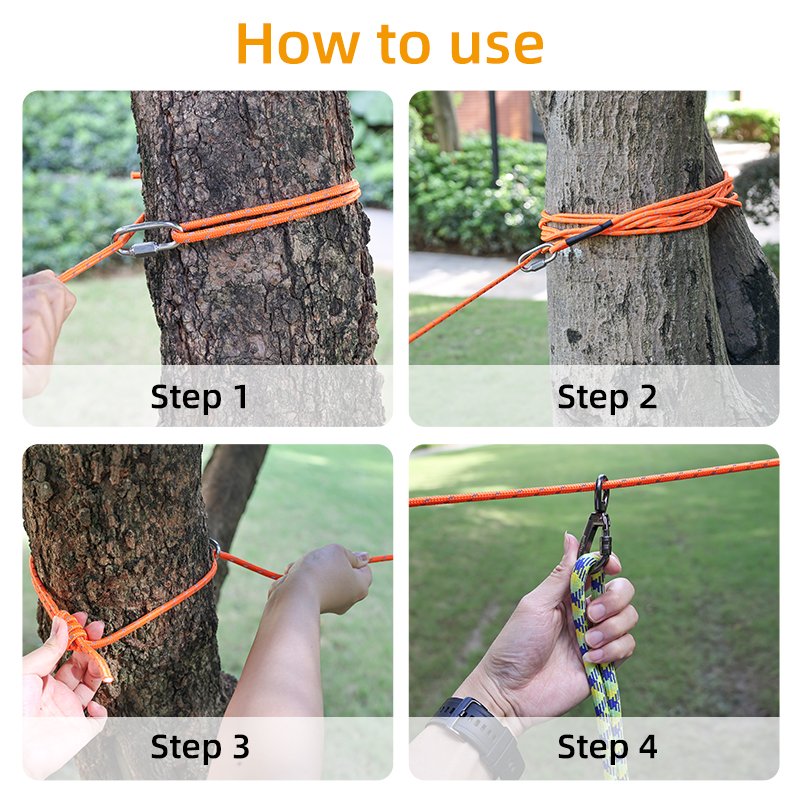 How to use

Step 1

Step 2

Step 3

Step 4