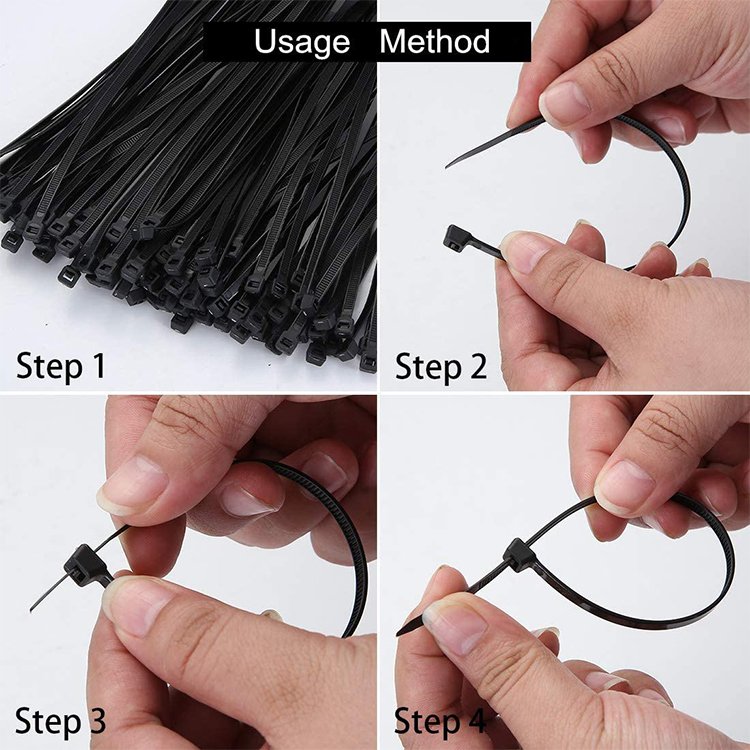 Usage Method

Step 1

Step 2

Step 3

Step 4