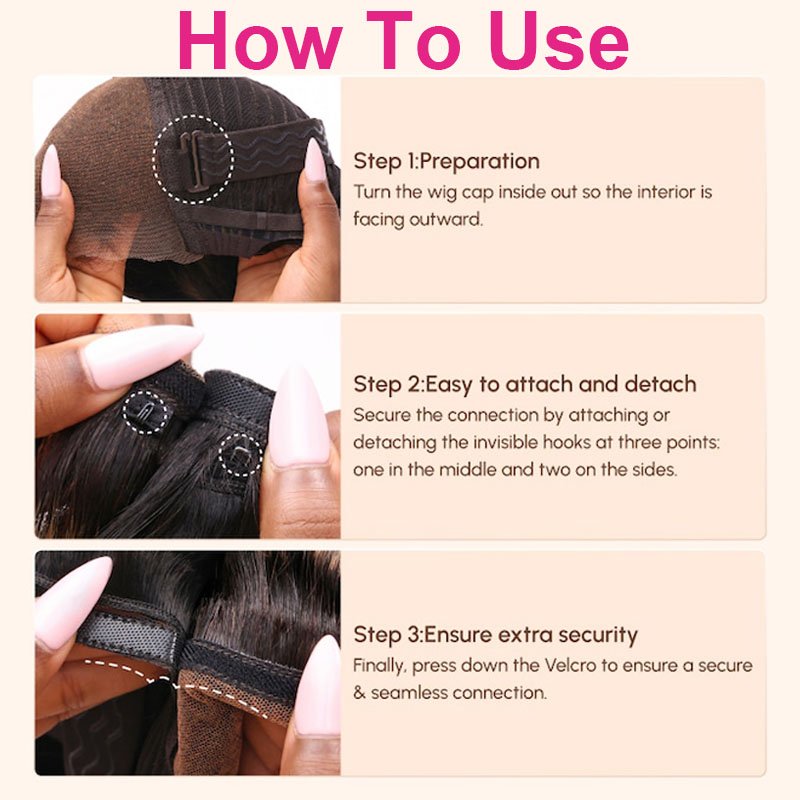 How To Use

Step 1:Preparation
Turn the wig cap inside out so the interior is facing outward.

Step 2:Easy to attach and detach
Secure the connection by attaching or detaching the invisible hooks at three points: one in the middle and two on the sides.

Step 3:Ensure extra security
Finally, press down the Velcro to ensure a secure & seamless connection.