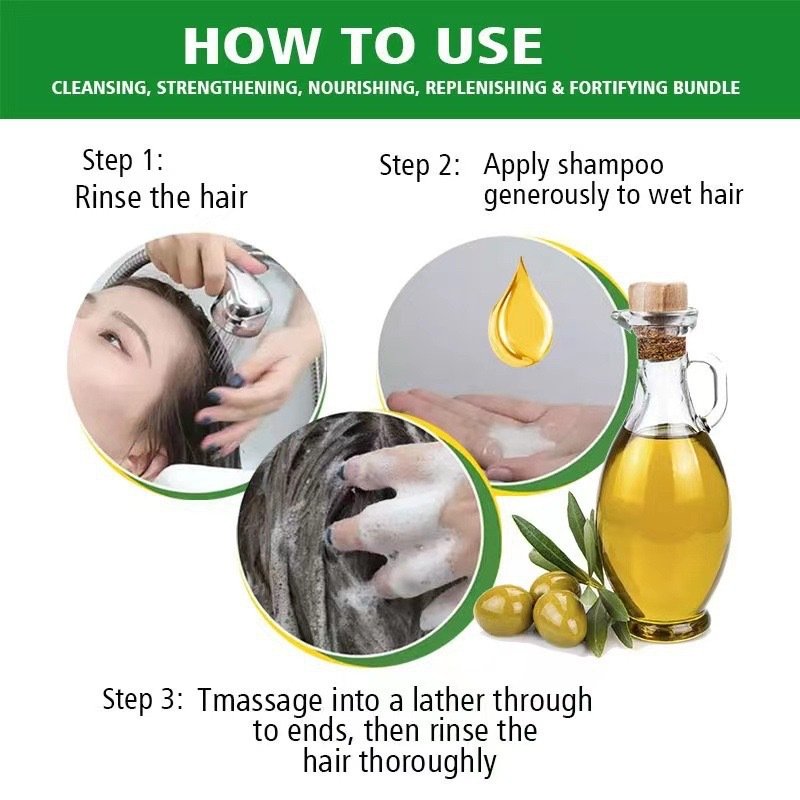 HOW TO USE

CLEANSING, STRENGTHENING, NOURISHING, REPLENISHING & FORTIFYING BUNDLE

Step 1:
Rinse the hair

Step 2: Apply shampoo generously to wet hair

Step 3: Tmassage into a lather through to ends, then rinse the hair thoroughly