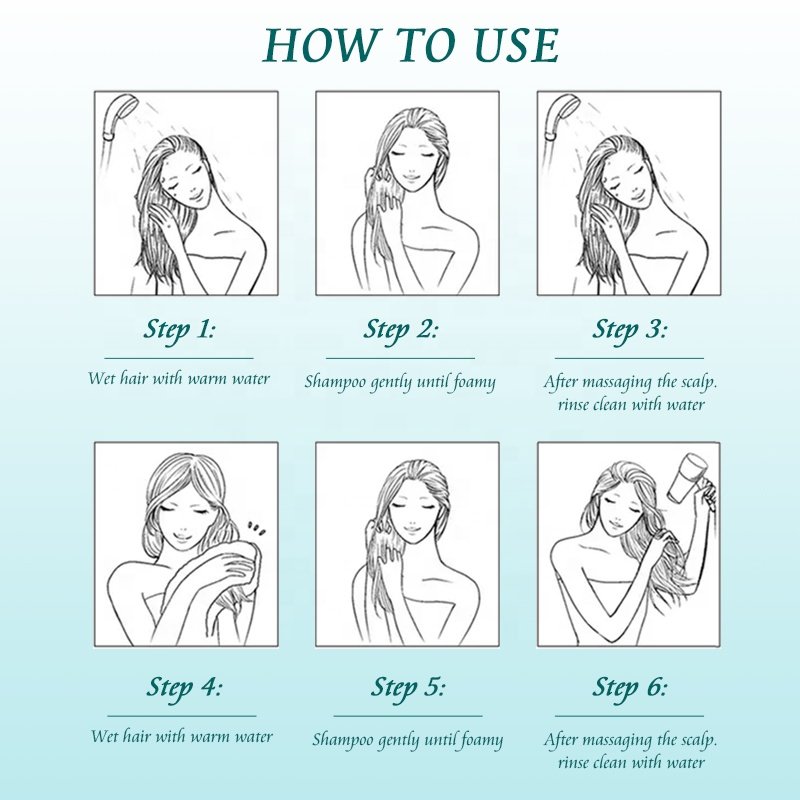 HOW TO USE

Step 1:

Wet hair with warm water

Step 2:

Shampoo gently until foamy

Step 3:

After massaging the scalp. rinse clean with water

Step 4:

Wet hair with warm water

Step 5:

Shampoo gently until foamy

Step 6:

After massaging the scalp. rinse clean with water